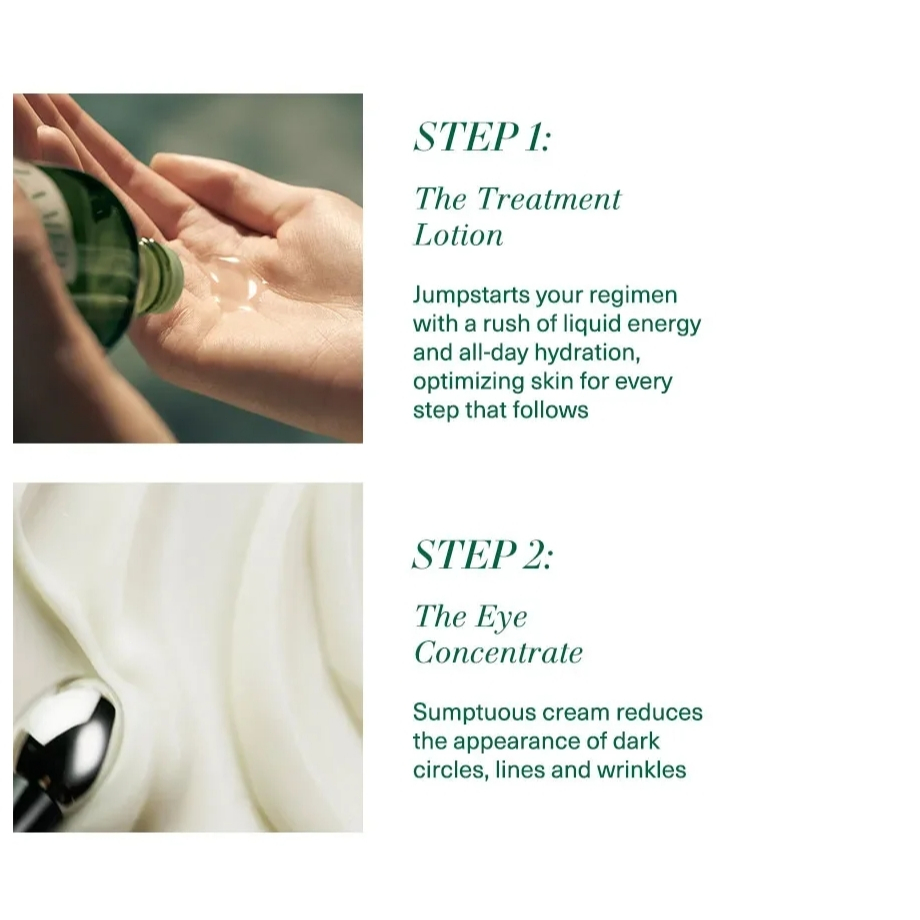 STEP 1:

The Treatment Lotion

Jumpstarts your regimen with a rush of liquid energy and all-day hydration, optimizing skin for every step that follows

STEP 2:

The Eye Concentrate

Sumptuous cream reduces the appearance of dark circles, lines and wrinkles