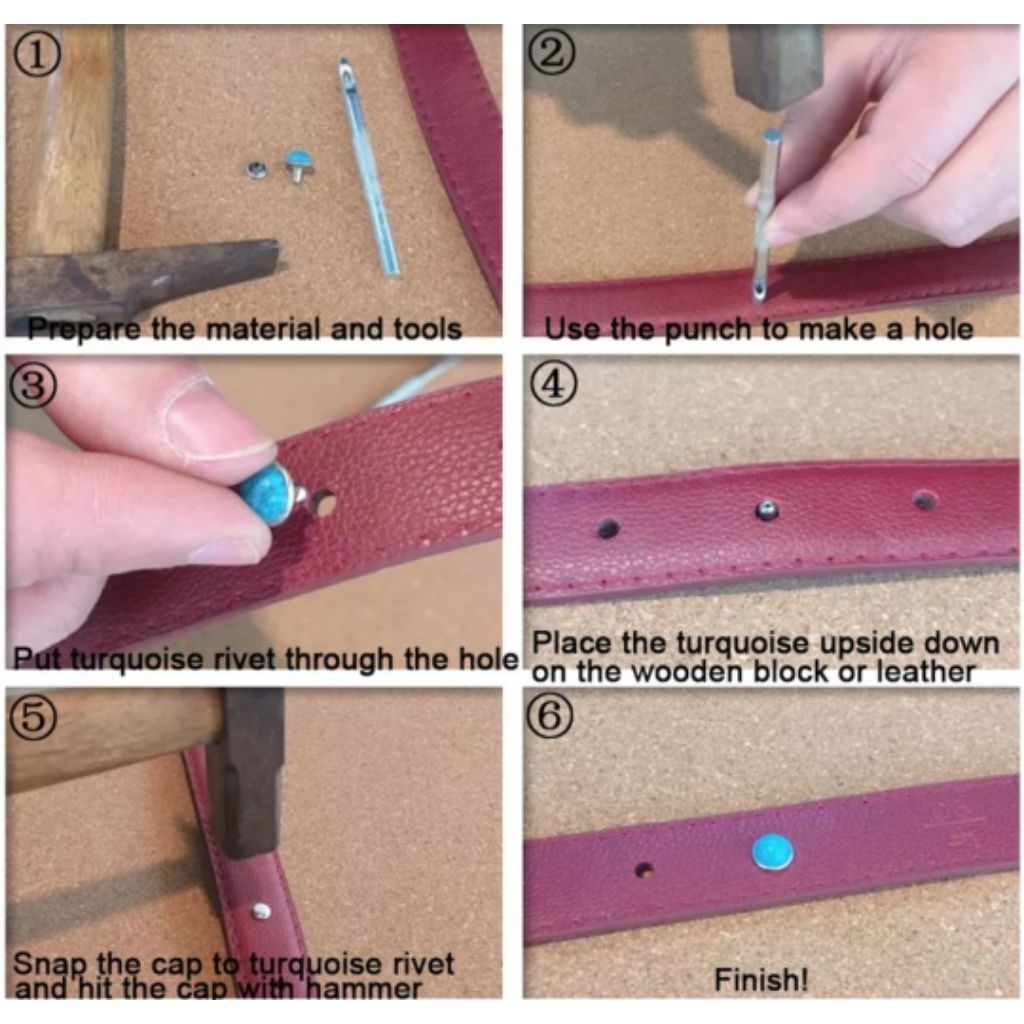 ①
Prepare the material and tools

②
Use the punch to make a hole

③
Put turquoise rivet through the hole

④
Place the turquoise upside down on the wooden block or leather

⑤
Snap the cap to turquoise rivet and hit the cap with hammer

⑥
Finish!