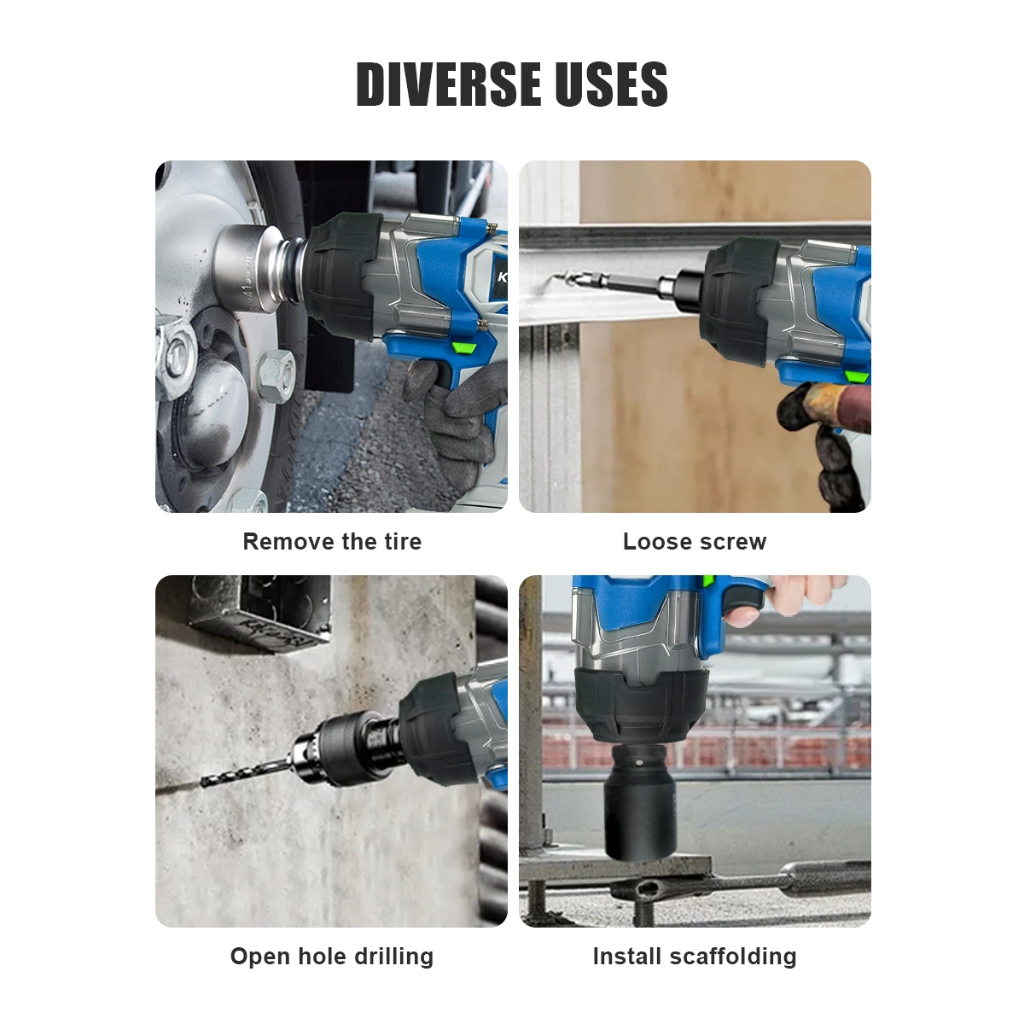 DIVERSE USES

Remove the tire

Loose screw

Open hole drilling

Install scaffolding