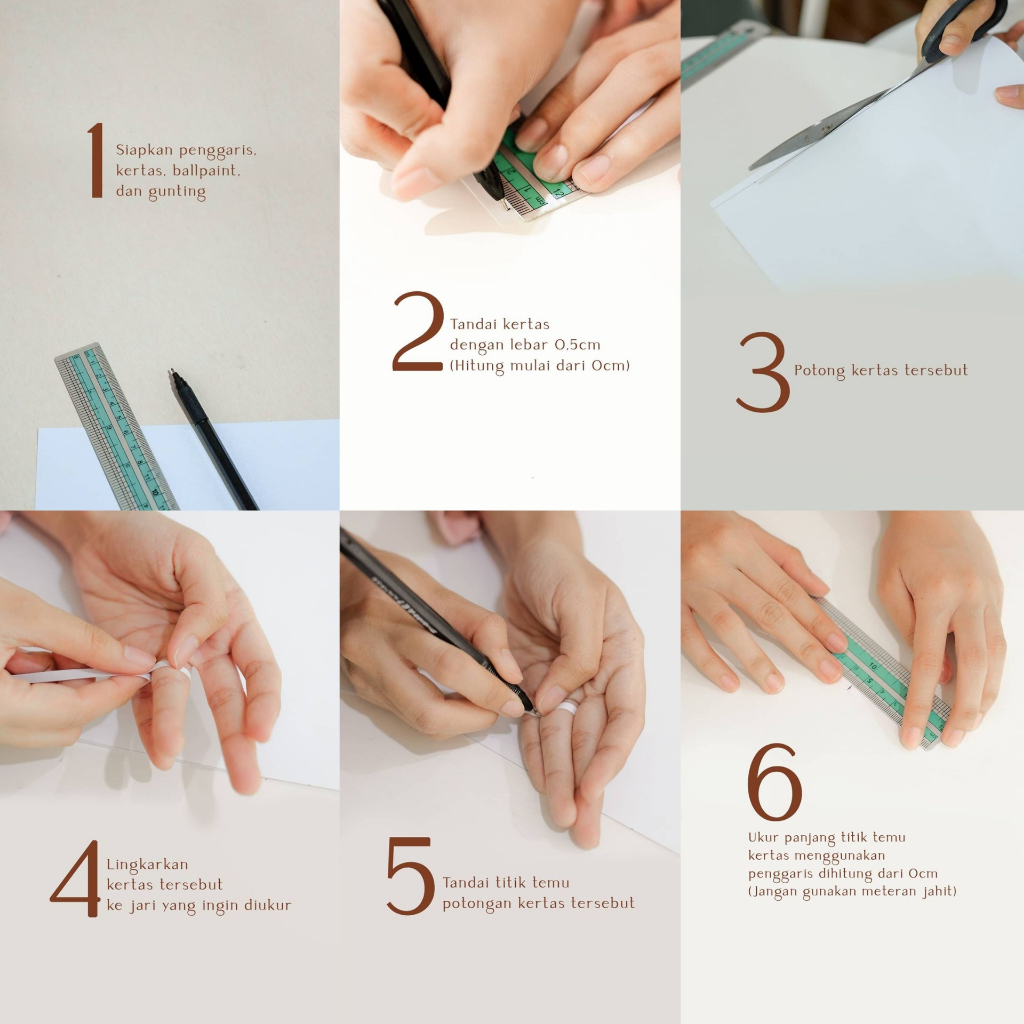 1 Siapkan penggaris, kertas, ballpaint, dan gunting

2 Tandai kertas dengan lebar 0.5cm (Hitung mulai dari 0cm)

3 Potong kertas tersebut

4 Lingkarkan kertas tersebut ke jari yang ingin diukur

5 Tandai titik temu potongan kertas tersebut

6 Ukur panjang titik temu kertas menggunakan penggaris dihitung dari 0cm (Jangan gunakan meteran jahit)