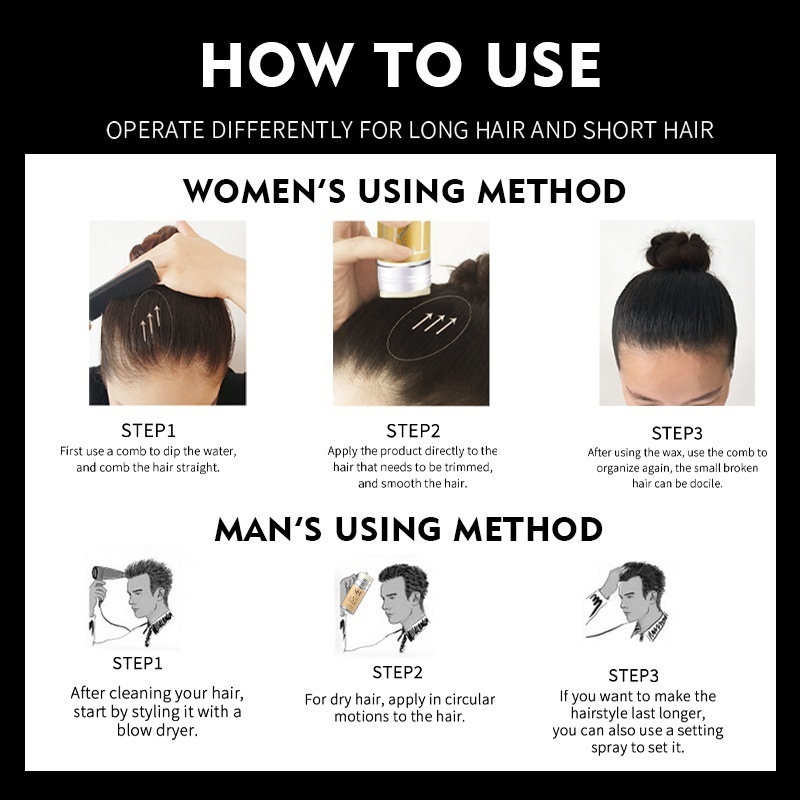 HOW TO USE

OPERATE DIFFERENTLY FOR LONG HAIR AND SHORT HAIR

WOMEN'S USING METHOD

STEP1
First use a comb to dip the water, and comb the hair straight.

STEP2
Apply the product directly to the hair that needs to be trimmed, and smooth the hair.

STEP3
After using the wax, use the comb to organize again, the small broken hair can be docile.

MAN'S USING METHOD

STEP1
After cleaning your hair, start by styling it with a blow dryer.

STEP2
For dry hair, apply in circular motions to the hair.

STEP3
If you want to make the hairstyle last longer, you can also use a setting spray to set it.