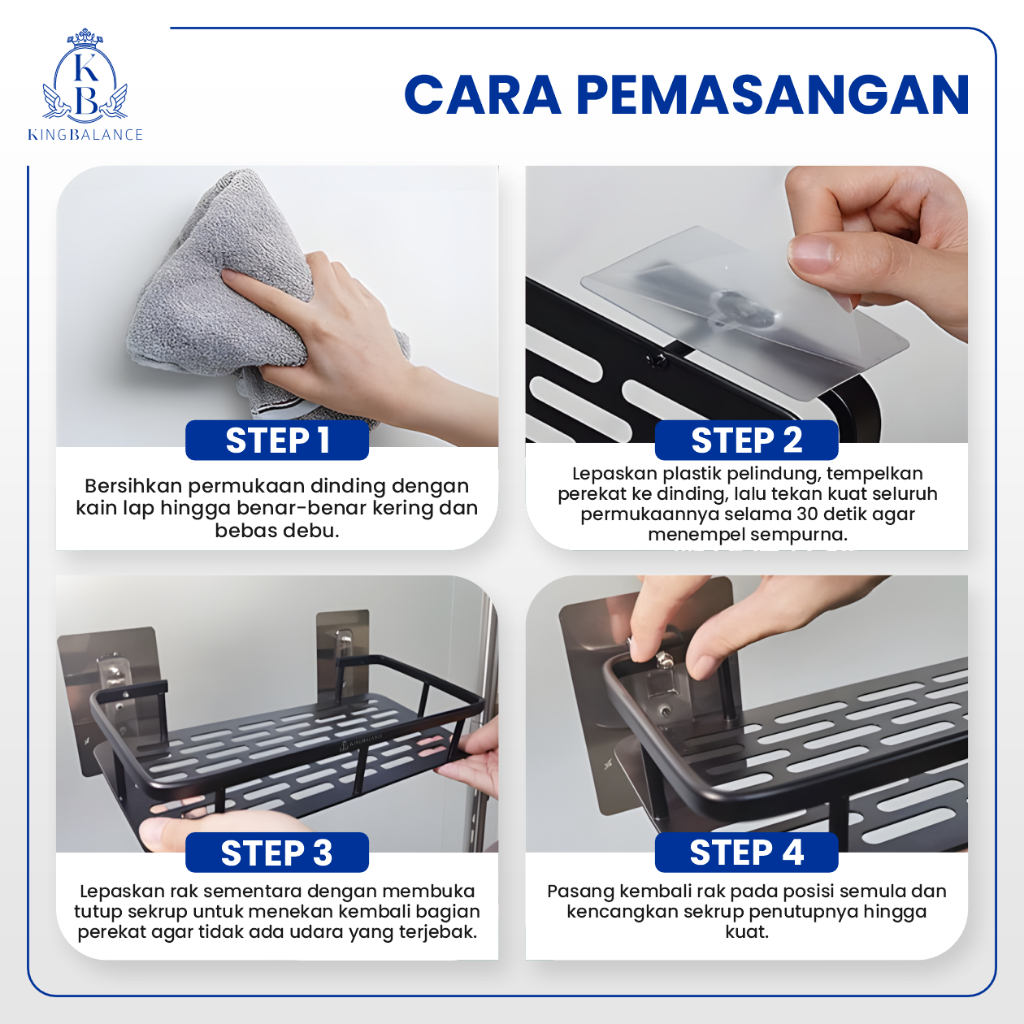 KB
KINGBALANCE

CARA PEMASANGAN

STEP 1

Bersihkan permukaan dinding dengan kain lap hingga benar-benar kering dan bebas debu.

STEP 2

Lepaskan plastik pelindung, tempelkan perekat ke dinding, lalu tekan kuat seluruh permukaannya selama 30 detik agar menempel sempurna.

STEP 3

Lepaskan rak sementara dengan membuka tutup sekrup untuk menekan kembali bagian perekat agar tidak ada udara yang terjebak.

STEP 4

Pasang kembali rak pada posisi semula dan kencangkan sekrup penutupnya hingga kuat.