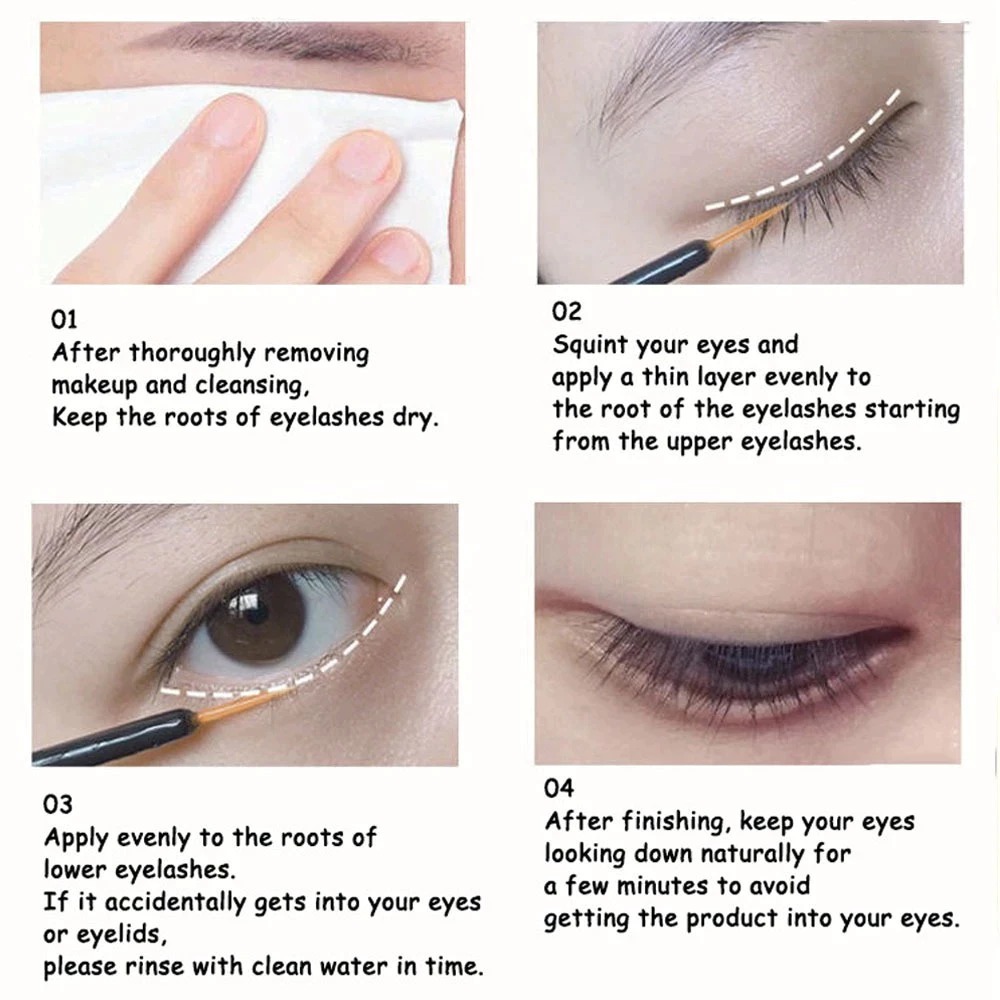 01
After thoroughly removing makeup and cleansing,
Keep the roots of eyelashes dry.

02
Squint your eyes and apply a thin layer evenly to the root of the eyelashes starting from the upper eyelashes.

03
Apply evenly to the roots of lower eyelashes.
If it accidentally gets into your eyes or eyelids,
please rinse with clean water in time.

04
After finishing, keep your eyes looking down naturally for a few minutes to avoid getting the product into your eyes.