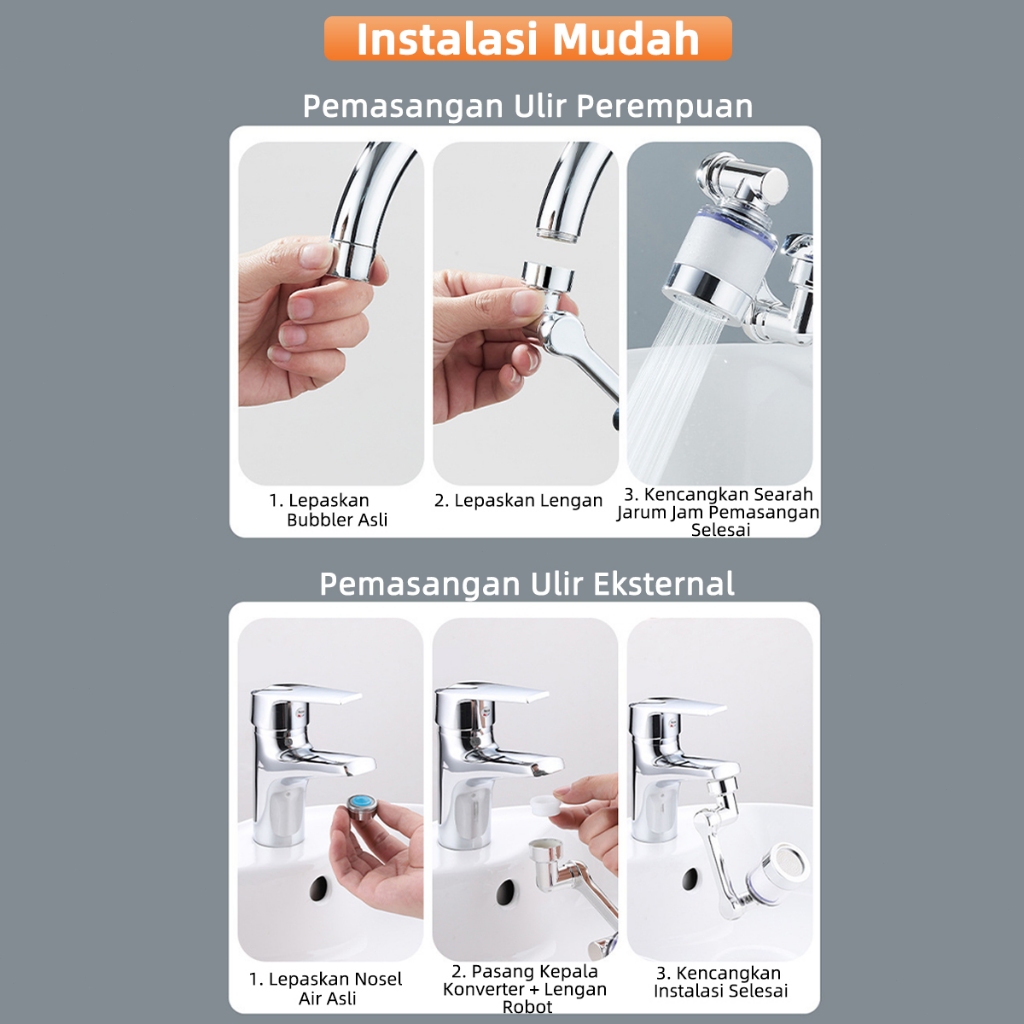 Instalasi Mudah

Pemasangan Ulir Perempuan

1. Lepaskan Bubbler Asli

2. Lepaskan Lengan

3. Kencangkan Searah Jarum Jam Pemasangan Selesai

Pemasangan Ulir Eksternal

1. Lepaskan Nosel Air Asli

2. Pasang Kepala Konverter + Lengan Robot

3. Kencangkan Instalasi Selesai