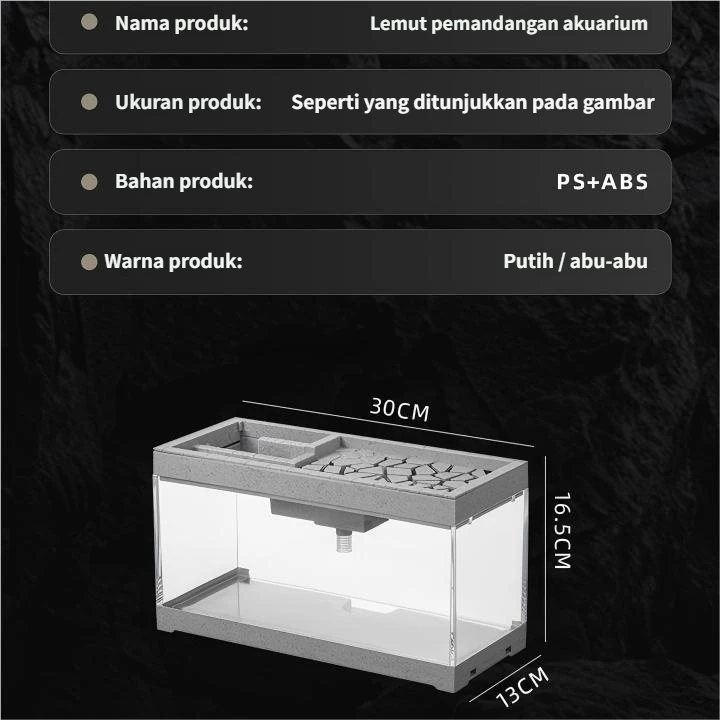 Nama produk: Lemut pemandangan akuarium

Ukuran produk: Seperti yang ditunjukkan pada gambar

Bahan produk: PS+ABS

Warna produk: Putih / abu-abu

30CM

16.5CM

13CM