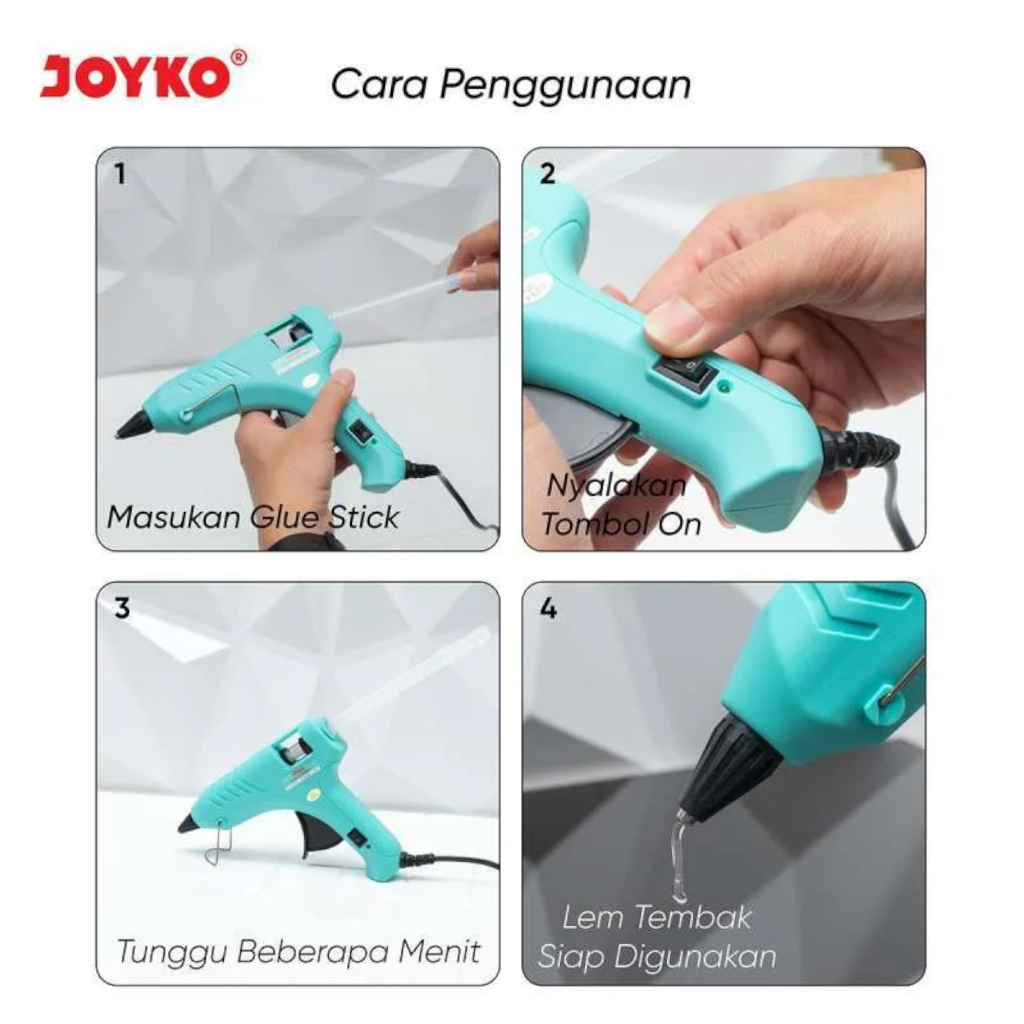 JOYKO®

Cara Penggunaan

1
Masukan Glue Stick

2
Nyalakan Tombol On

3
Tunggu Beberapa Menit

4
Lem Tembak Siap Digunakan