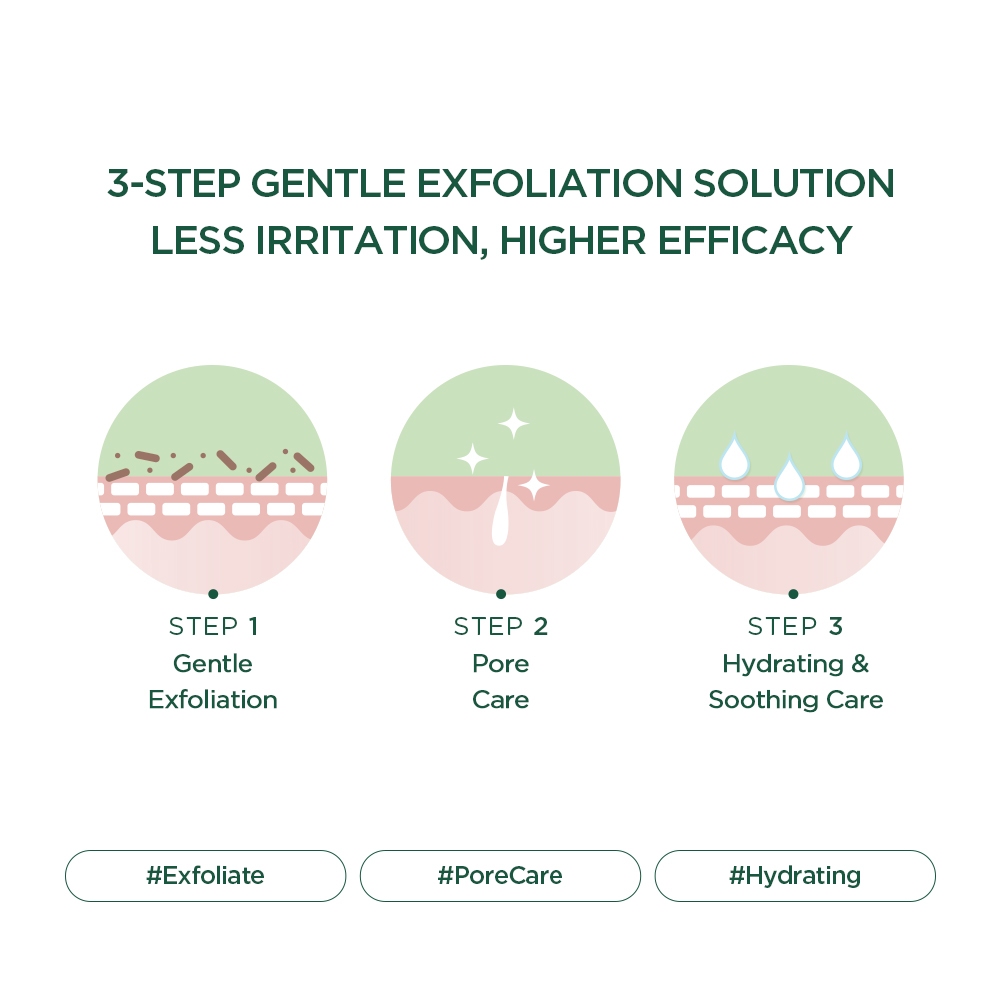 3-STEP GENTLE EXFOLIATION SOLUTION
LESS IRRITATION, HIGHER EFFICACY

STEP 1
Gentle
Exfoliation

STEP 2
Pore
Care

STEP 3
Hydrating &
Soothing Care

#Exfoliate

#PoreCare

#Hydrating