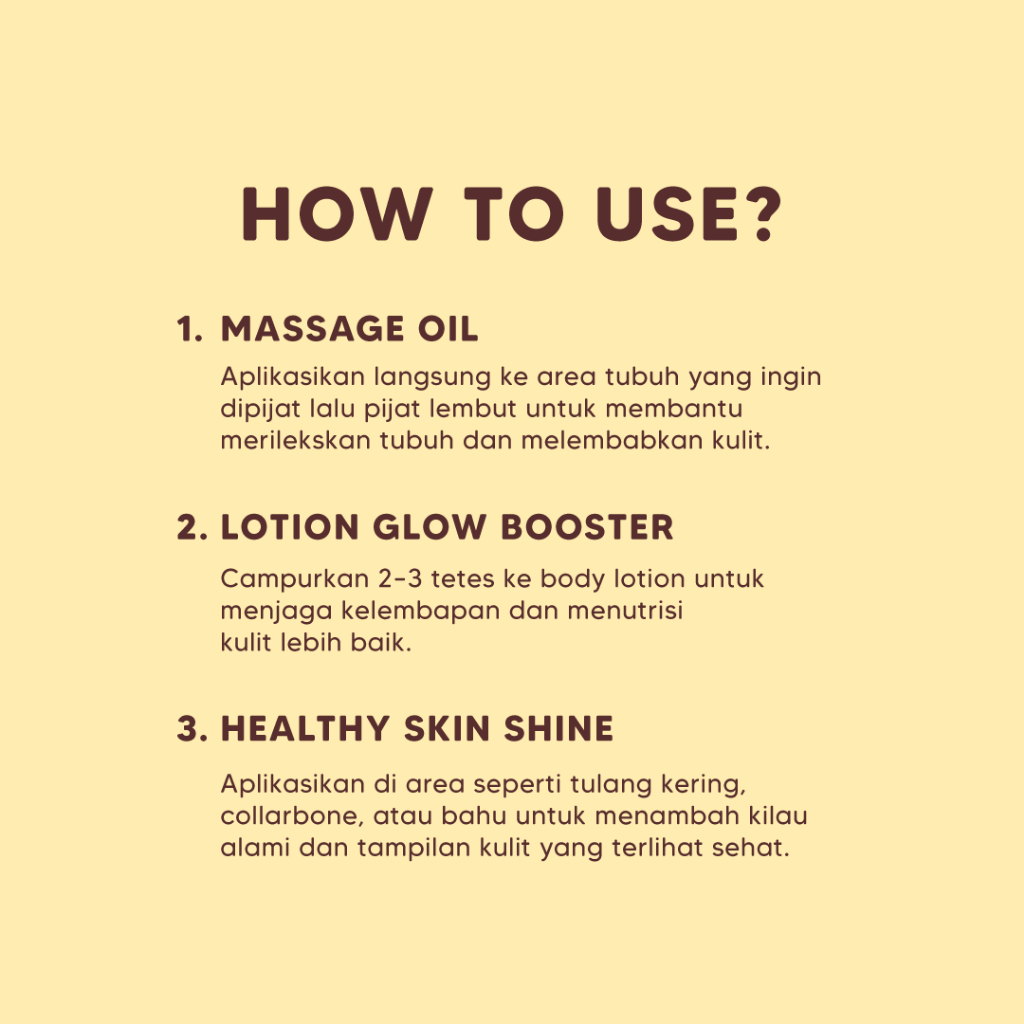 HOW TO USE?

1. MASSAGE OIL

Aplikasikan langsung ke area tubuh yang ingin dipijat lalu pijat lembut untuk membantu merilekskan tubuh dan melembabkan kulit.

2. LOTION GLOW BOOSTER

Campurkan 2-3 tetes ke body lotion untuk menjaga kelembapan dan menutrisi kulit lebih baik.

3. HEALTHY SKIN SHINE

Aplikasikan di area seperti tulang kering, collarbone, atau bahu untuk menambah kilau alami dan tampilan kulit yang terlihat sehat.