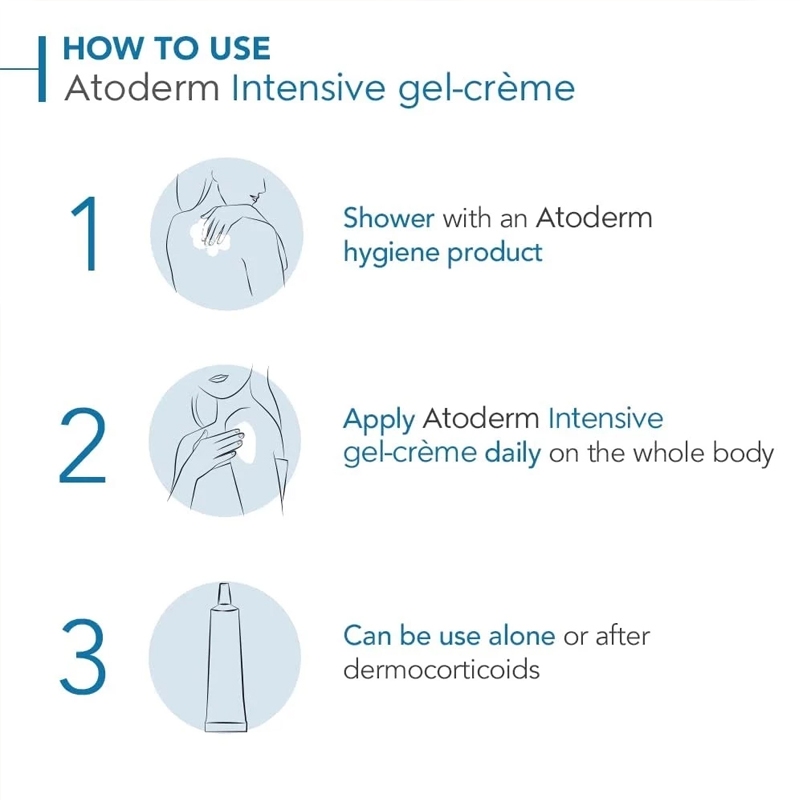 HOW TO USE
Atoderm Intensive gel-crème

1

Shower with an Atoderm hygiene product

2

Apply Atoderm Intensive gel-crème daily on the whole body

3

Can be use alone or after dermocorticoids