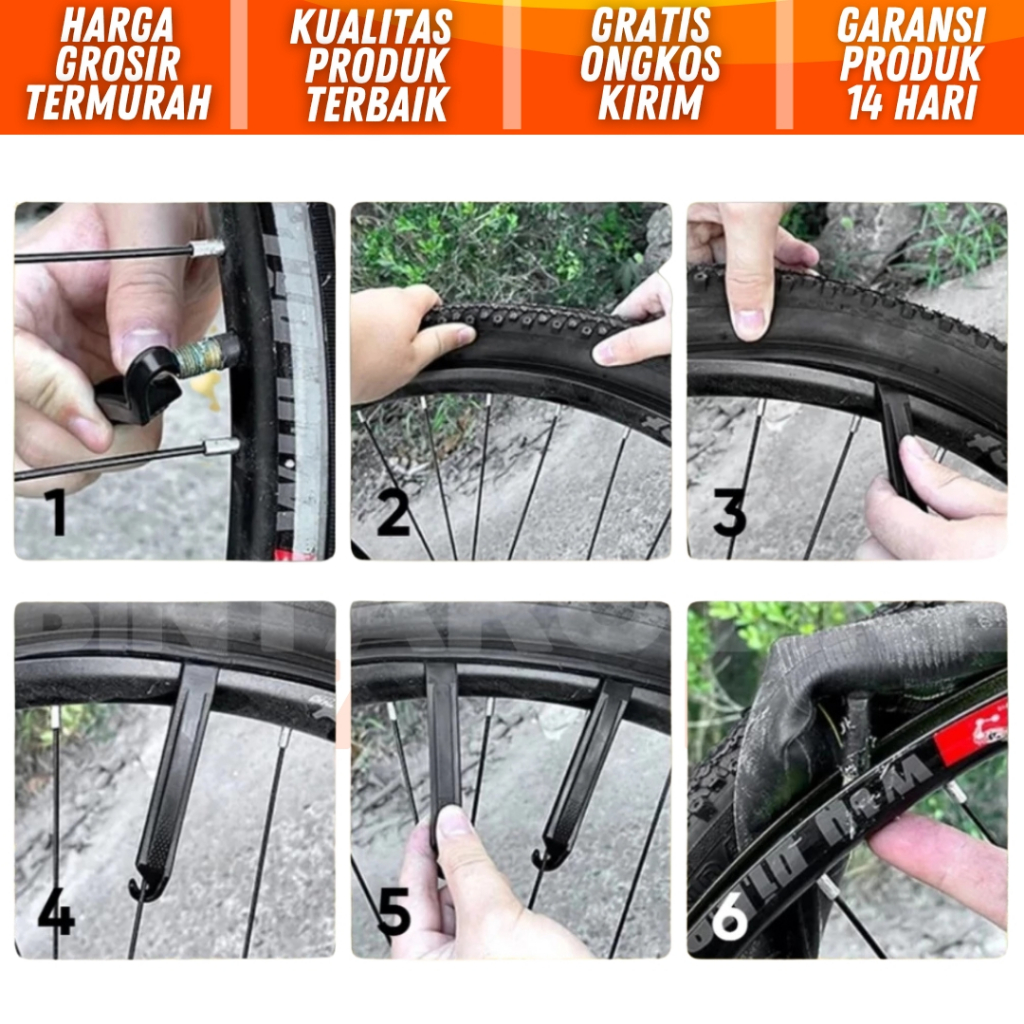 HARGA GROSIR TERMURAH

KUALITAS PRODUK TERBAIK

GRATIS ONGKOS KIRIM

GARANSI PRODUK 14 HARI

1

2

3

4

5

6