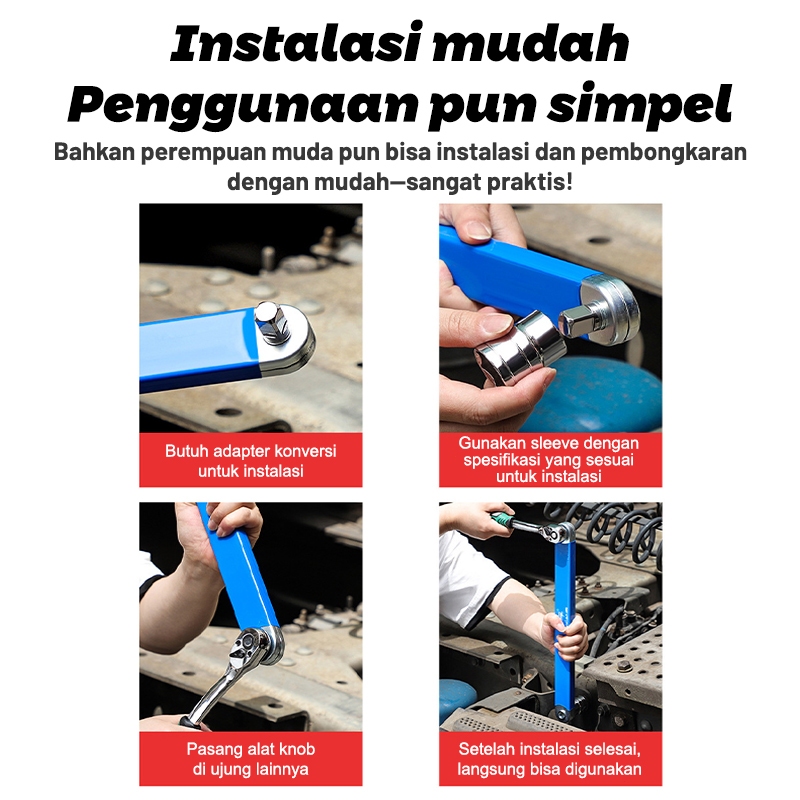 Instalasi mudah
Penggunaan pun simpel

Bahkan perempuan muda pun bisa instalasi dan pembongkaran dengan mudah—sangat praktis!

Butuh adapter konversi untuk instalasi

Gunakan sleeve dengan spesifikasi yang sesuai untuk instalasi

Pasang alat knob di ujung lainnya

Setelah instalasi selesai, langsung bisa digunakan