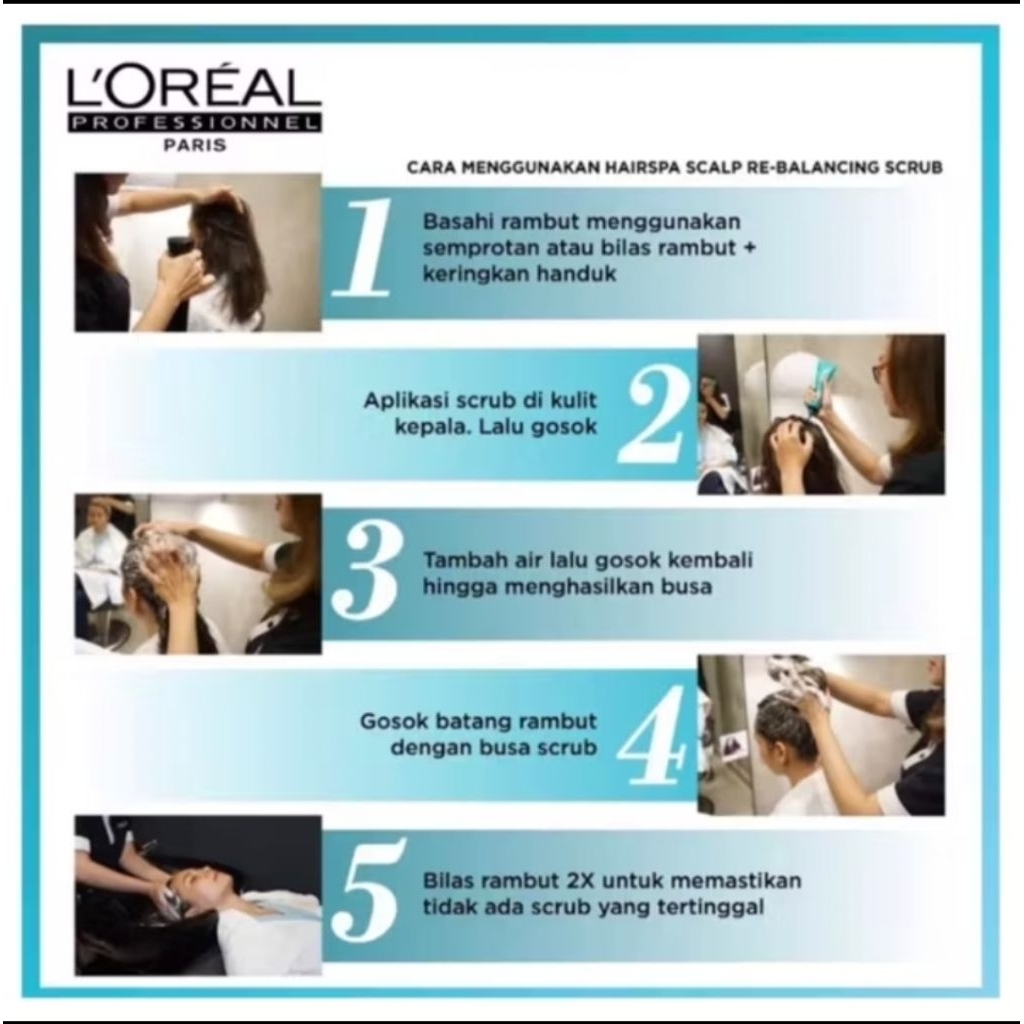 L'ORÉAL
PROFESSIONNEL
PARIS

CARA MENGGUNAKAN HAIRSPA SCALP RE-BALANCING SCRUB

1 Basahi rambut menggunakan semprotan atau bilas rambut + keringkan handuk

Aplikasi scrub di kulit kepala. Lalu gosok 2

3 Tambah air lalu gosok kembali hingga menghasilkan busa

Gosok batang rambut dengan busa scrub 4

5 Bilas rambut 2X untuk memastikan tidak ada scrub yang tertinggal