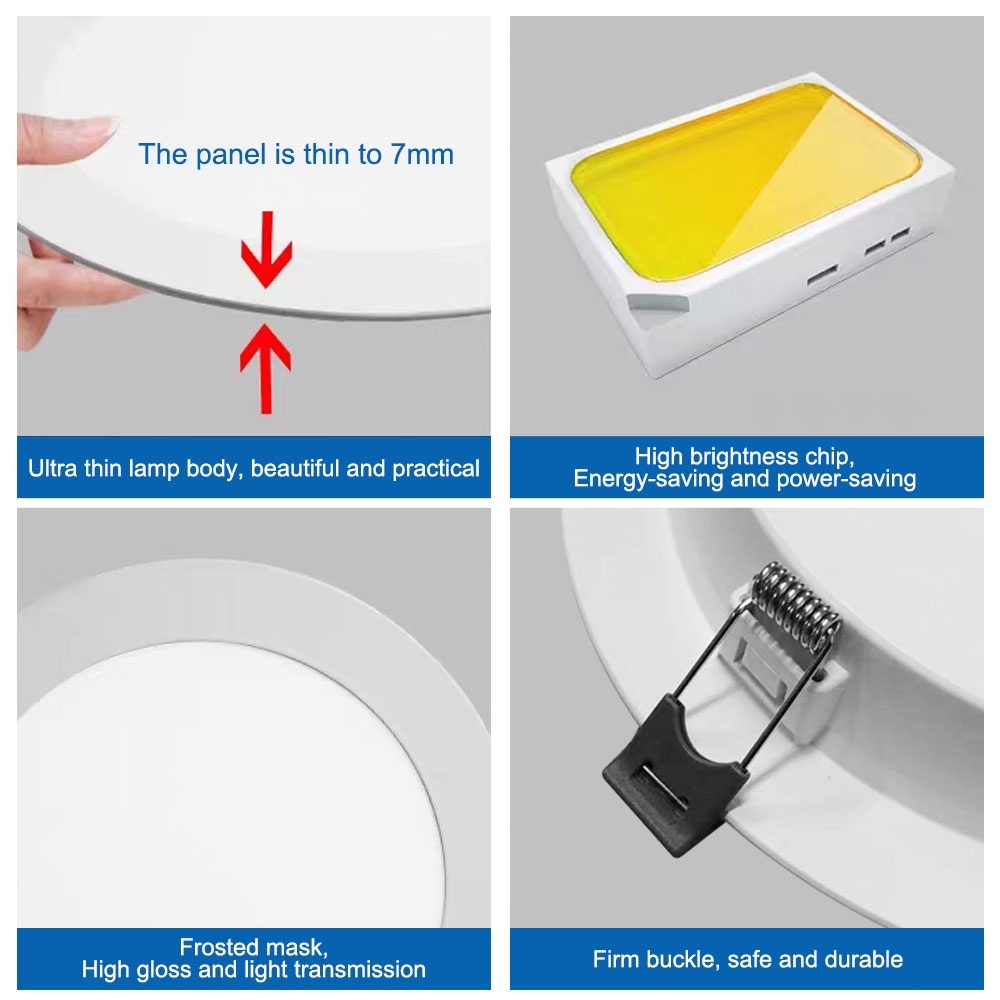 The panel is thin to 7mm

Ultra thin lamp body, beautiful and practical

High brightness chip,
Energy-saving and power-saving

Frosted mask,
High gloss and light transmission

Firm buckle, safe and durable