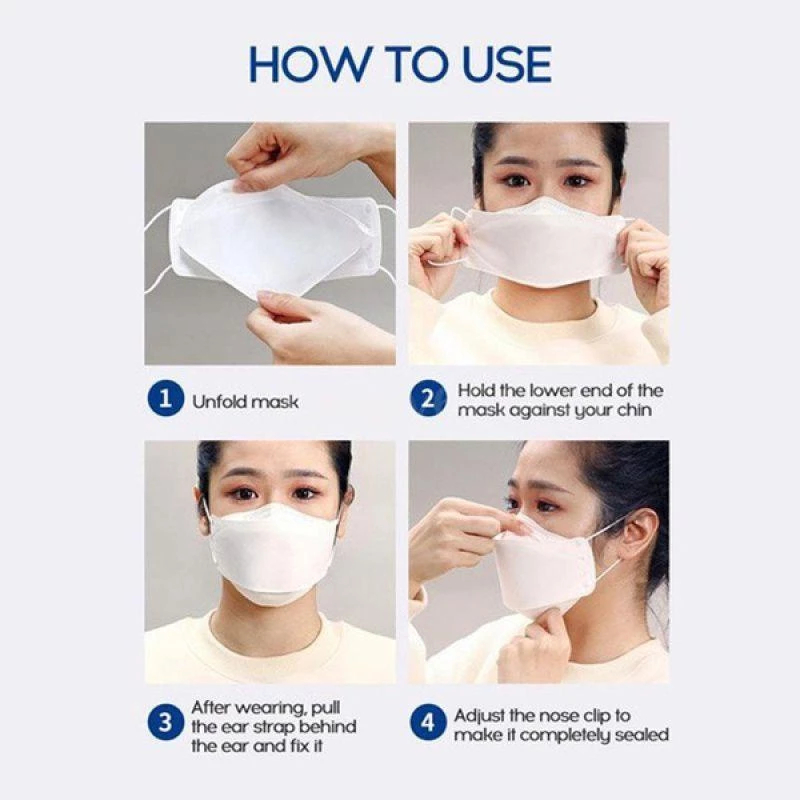 HOW TO USE

1 Unfold mask

2 Hold the lower end of the mask against your chin

3 After wearing, pull the ear strap behind the ear and fix it

4 Adjust the nose clip to make it completely sealed