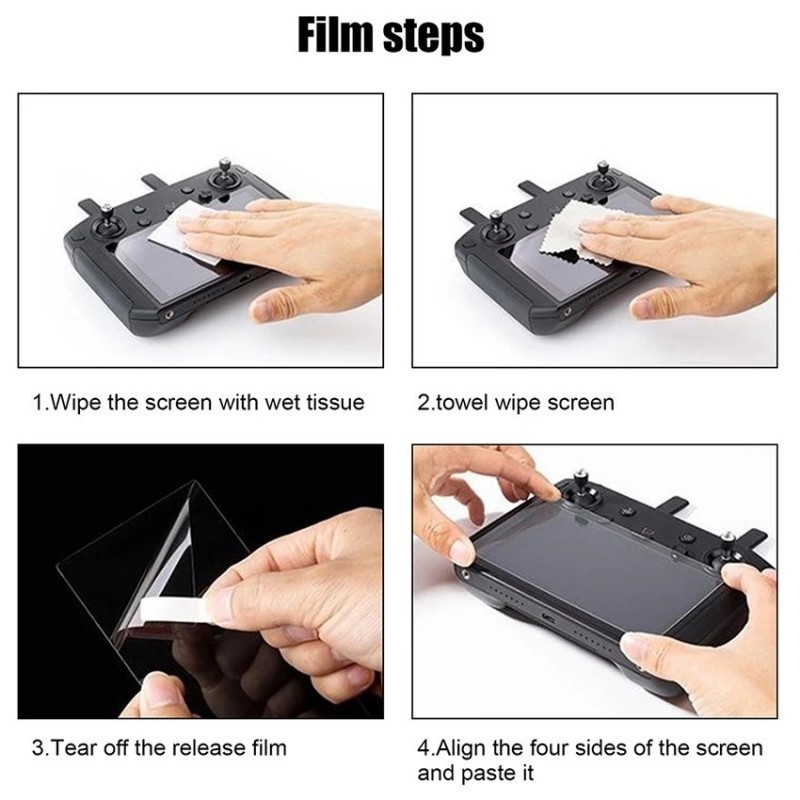 Film steps

1.Wipe the screen with wet tissue

2.towel wipe screen

3.Tear off the release film

4.Align the four sides of the screen and paste it