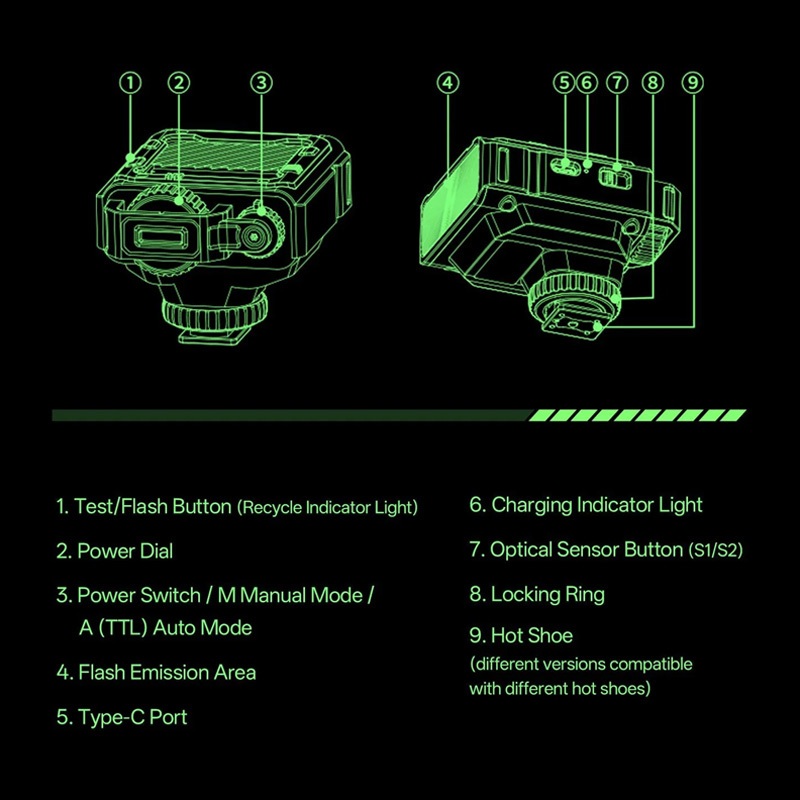 ① ② ③

④ ⑤ ⑥ ⑦ ⑧ ⑨

1. Test/Flash Button (Recycle Indicator Light)

2. Power Dial

3. Power Switch / M Manual Mode / A (TTL) Auto Mode

4. Flash Emission Area

5. Type-C Port

6. Charging Indicator Light

7. Optical Sensor Button (S1/S2)

8. Locking Ring

9. Hot Shoe (different versions compatible with different hot shoes)