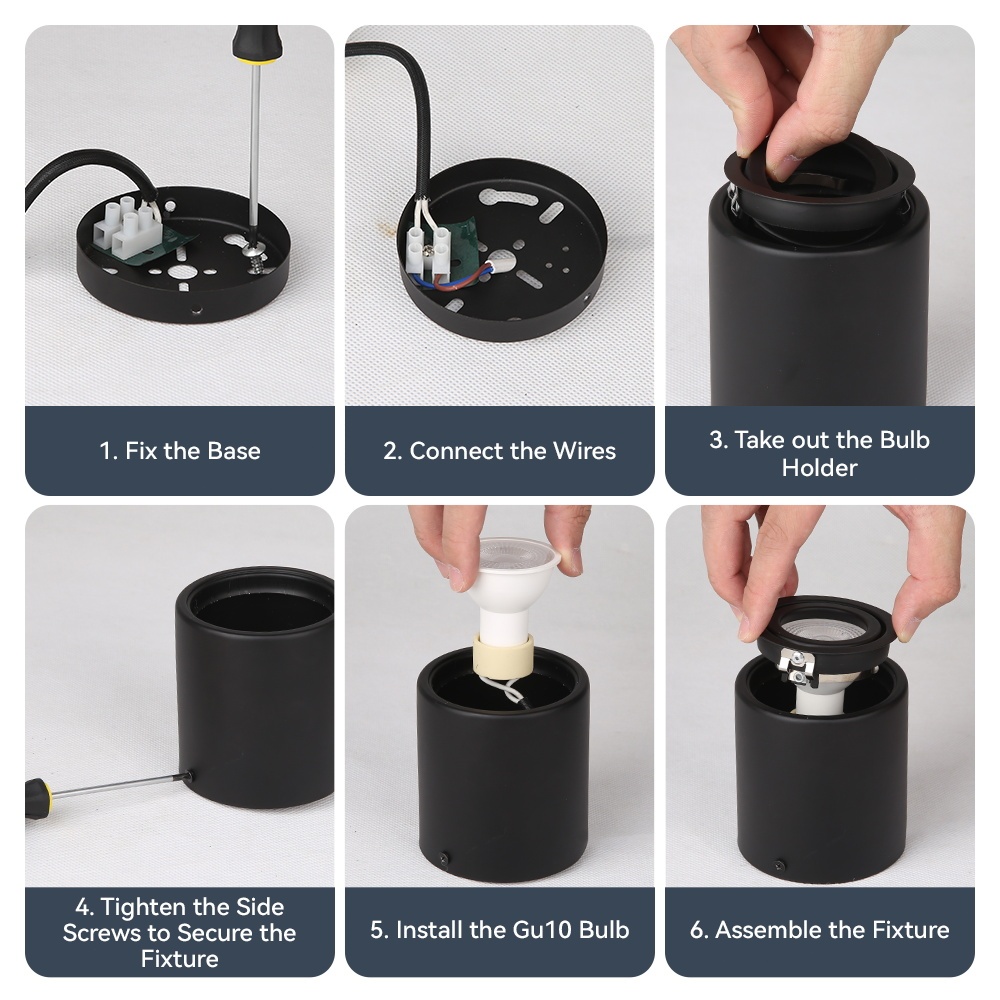 1. Fix the Base

2. Connect the Wires

3. Take out the Bulb Holder

4. Tighten the Side Screws to Secure the Fixture

5. Install the Gu10 Bulb

6. Assemble the Fixture