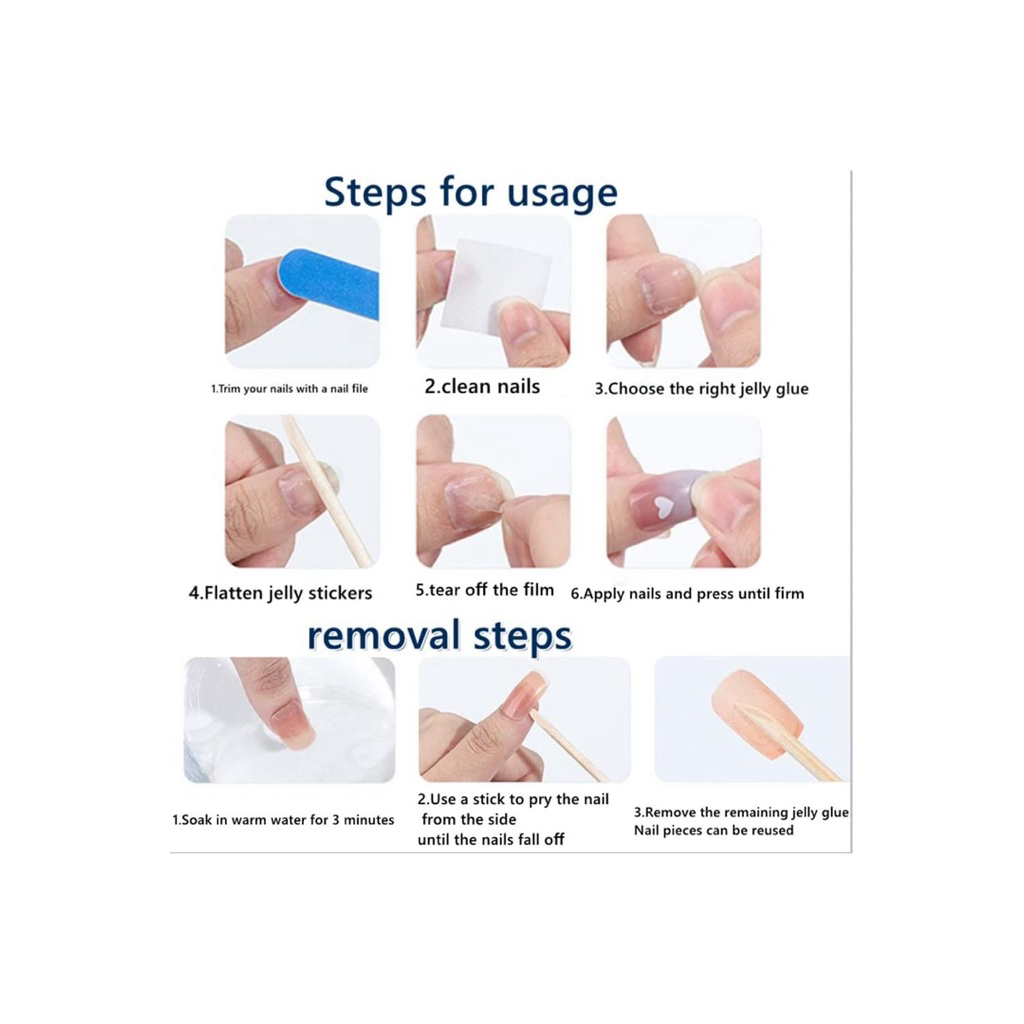 Steps for usage

1.Trim your nails with a nail file

2.clean nails

3.Choose the right jelly glue

4.Flatten jelly stickers

5.tear off the film

6.Apply nails and press until firm

removal steps

1.Soak in warm water for 3 minutes

2.Use a stick to pry the nail from the side until the nails fall off

3.Remove the remaining jelly glue
Nail pieces can be reused