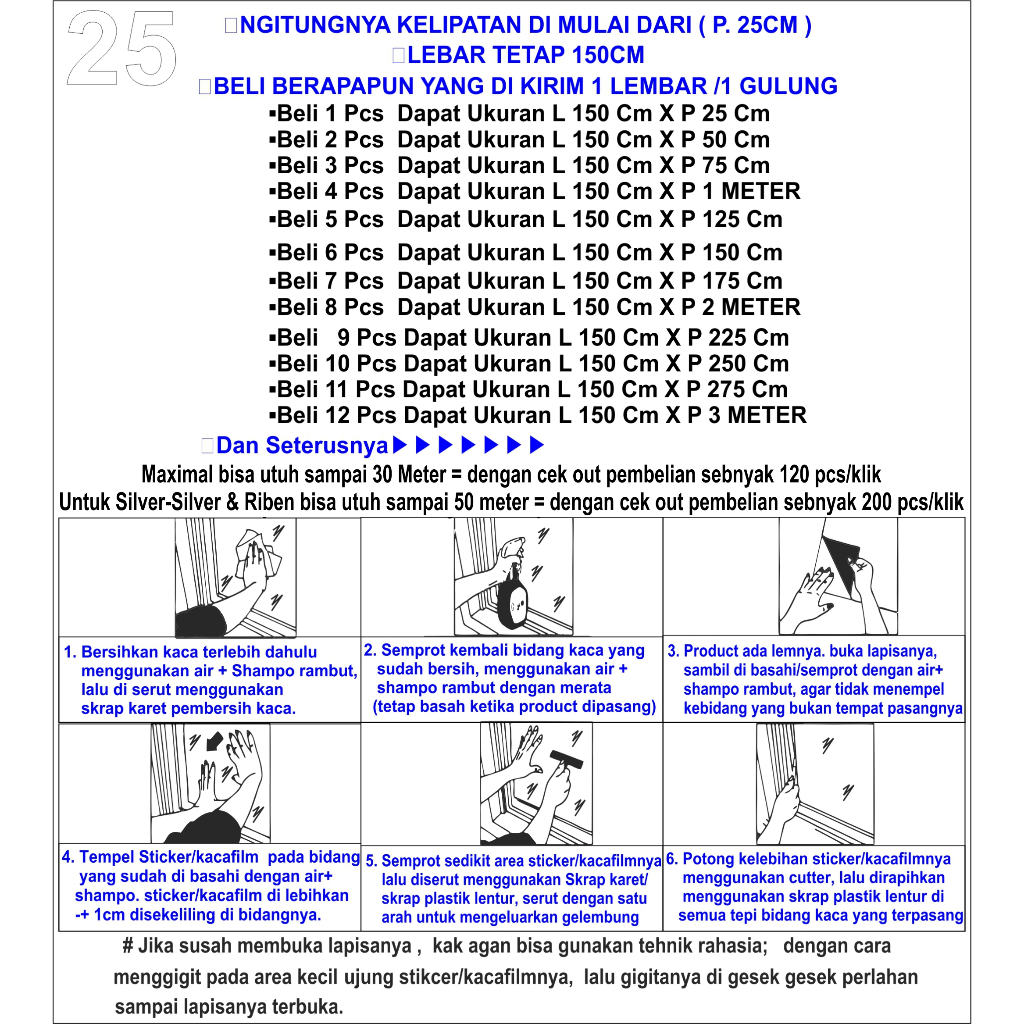 25

NGITUNGNYA KELIPATAN DI MULAI DARI ( P. 25CM )
LEBAR TETAP 150CM
BELI BERAPAPUN YANG DI KIRIM 1 LEMBAR /1 GULUNG

▪Beli 1 Pcs Dapat Ukuran L 150 Cm X P 25 Cm
▪Beli 2 Pcs Dapat Ukuran L 150 Cm X P 50 Cm
▪Beli 3 Pcs Dapat Ukuran L 150 Cm X P 75 Cm
▪Beli 4 Pcs Dapat Ukuran L 150 Cm X P 1 METER
▪Beli 5 Pcs Dapat Ukuran L 150 Cm X P 125 Cm
▪Beli 6 Pcs Dapat Ukuran L 150 Cm X P 150 Cm
▪Beli 7 Pcs Dapat Ukuran L 150 Cm X P 175 Cm
▪Beli 8 Pcs Dapat Ukuran L 150 Cm X P 2 METER
▪Beli 9 Pcs Dapat Ukuran L 150 Cm X P 225 Cm
▪Beli 10 Pcs Dapat Ukuran L 150 Cm X P 250 Cm
▪Beli 11 Pcs Dapat Ukuran L 150 Cm X P 275 Cm
▪Beli 12 Pcs Dapat Ukuran L 150 Cm X P 3 METER

Dan Seterusnya▶▶▶▶▶▶▶

Maximal bisa utuh sampai 30 Meter = dengan cek out pembelian sebnyak 120 pcs/klik
Untuk Silver-Silver & Riben bisa utuh sampai 50 meter = dengan cek out pembelian sebnyak 200 pcs/klik

1. Bersihkan kaca terlebih dahulu menggunakan air + Shampo rambut, lalu di serut menggunakan skrap karet pembersih kaca.

2. Semprot kembali bidang kaca yang sudah bersih, menggunakan air + shampo rambut dengan merata (tetap basah ketika product dipasang)

3. Product ada lemnya. buka lapisanya, sambil di basahi/semprot dengan air+ shampo rambut, agar tidak menempel kebidang yang bukan tempat pasangnya

4. Tempel Sticker/kacafilm pada bidang yang sudah di basahi dengan air+ shampo. sticker/kacafilm di lebihkan -+ 1cm disekeliling di bidangnya.

5. Semprot sedikit area sticker/kacafilmnya lalu diserut menggunakan Skrap karet/ skrap plastik lentur, serut dengan satu arah untuk mengeluarkan gelembung

6. Potong kelebihan sticker/kacafilmnya menggunakan cutter, lalu dirapihkan menggunakan skrap plastik lentur di semua tepi bidang kaca yang terpasang

# Jika susah membuka lapisanya , kak agan bisa gunakan tehnik rahasia; dengan cara menggigit pada area kecil ujung stikcer/kacafilmnya, lalu gigitanya di gesek gesek perlahan sampai lapisanya terbuka.