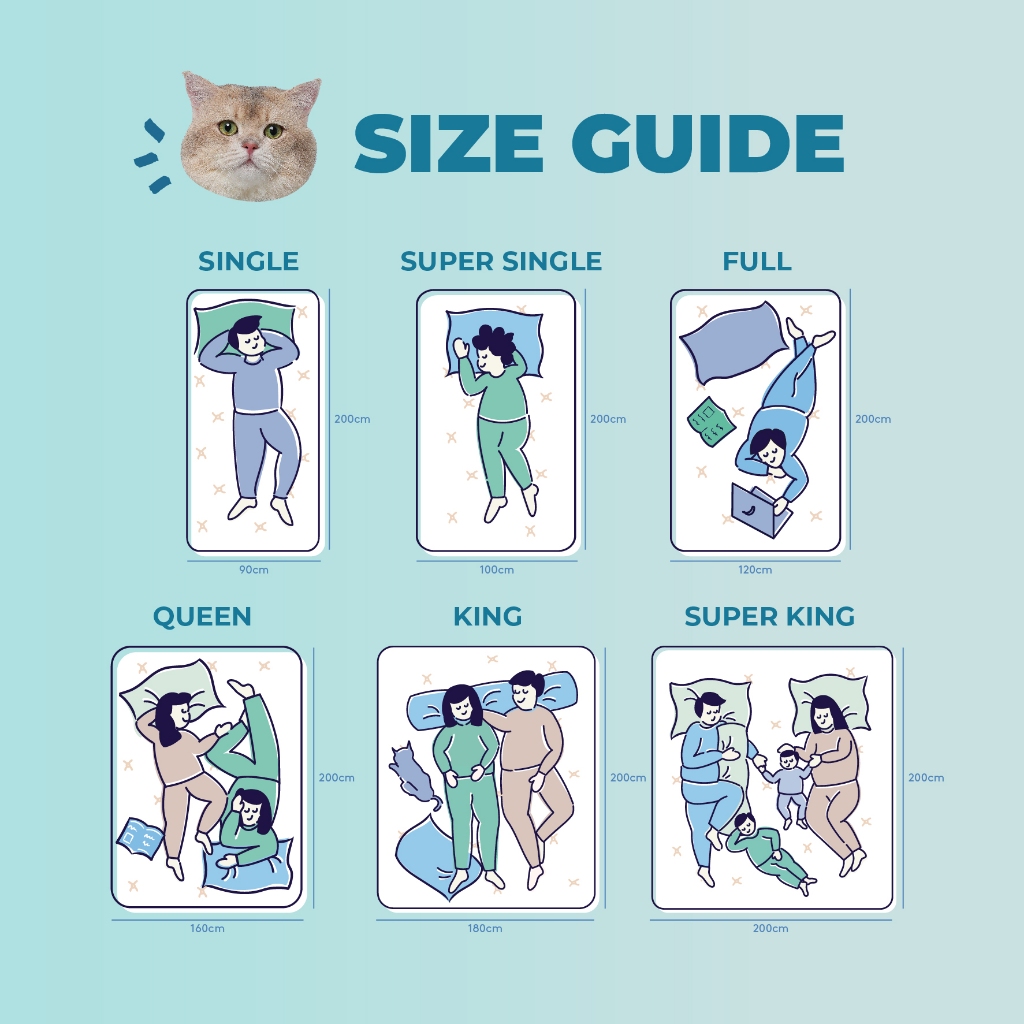 SIZE GUIDE

SINGLE
200cm
90cm

SUPER SINGLE
200cm
100cm

FULL
200cm
120cm

QUEEN
200cm
160cm

KING
200cm
180cm

SUPER KING
200cm
200cm