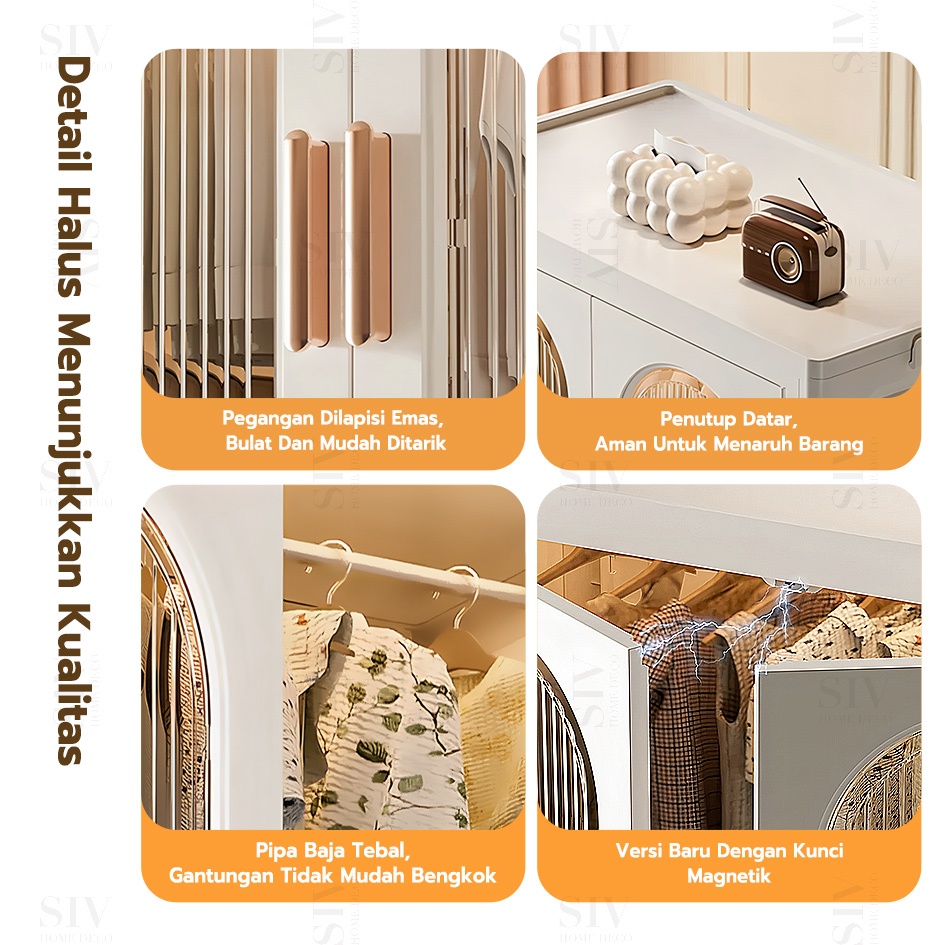 Detail Halus Menunjukkan Kualitas

Pegangan Dilapisi Emas, Bulat Dan Mudah Ditarik

Penutup Datar, Aman Untuk Menaruh Barang

Pipa Baja Tebal, Gantungan Tidak Mudah Bengkok

Versi Baru Dengan Kunci Magnetik

SIV HOME DECO