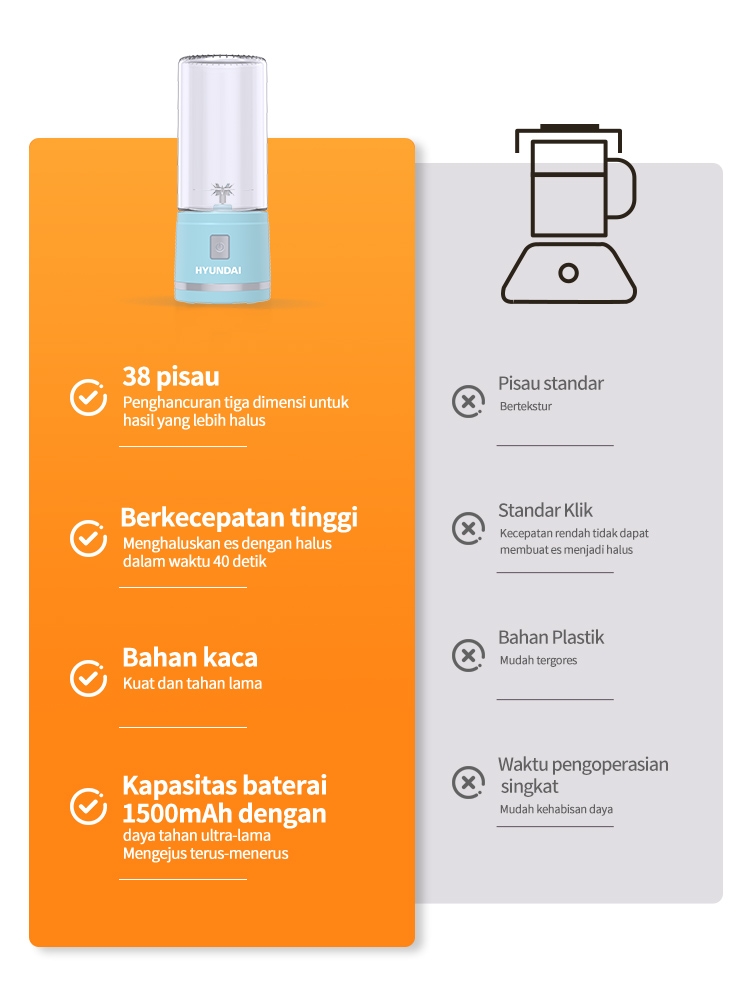 HYUNDAI

38 pisau
Penghancuran tiga dimensi untuk hasil yang lebih halus

Berkecepatan tinggi
Menghaluskan es dengan halus dalam waktu 40 detik

Bahan kaca
Kuat dan tahan lama

Kapasitas baterai 1500mAh dengan
daya tahan ultra-lama
Mengejus terus-menerus

Pisau standar
Bertekstur

Standar Klik
Kecepatan rendah tidak dapat membuat es menjadi halus

Bahan Plastik
Mudah tergores

Waktu pengoperasian singkat
Mudah kehabisan daya