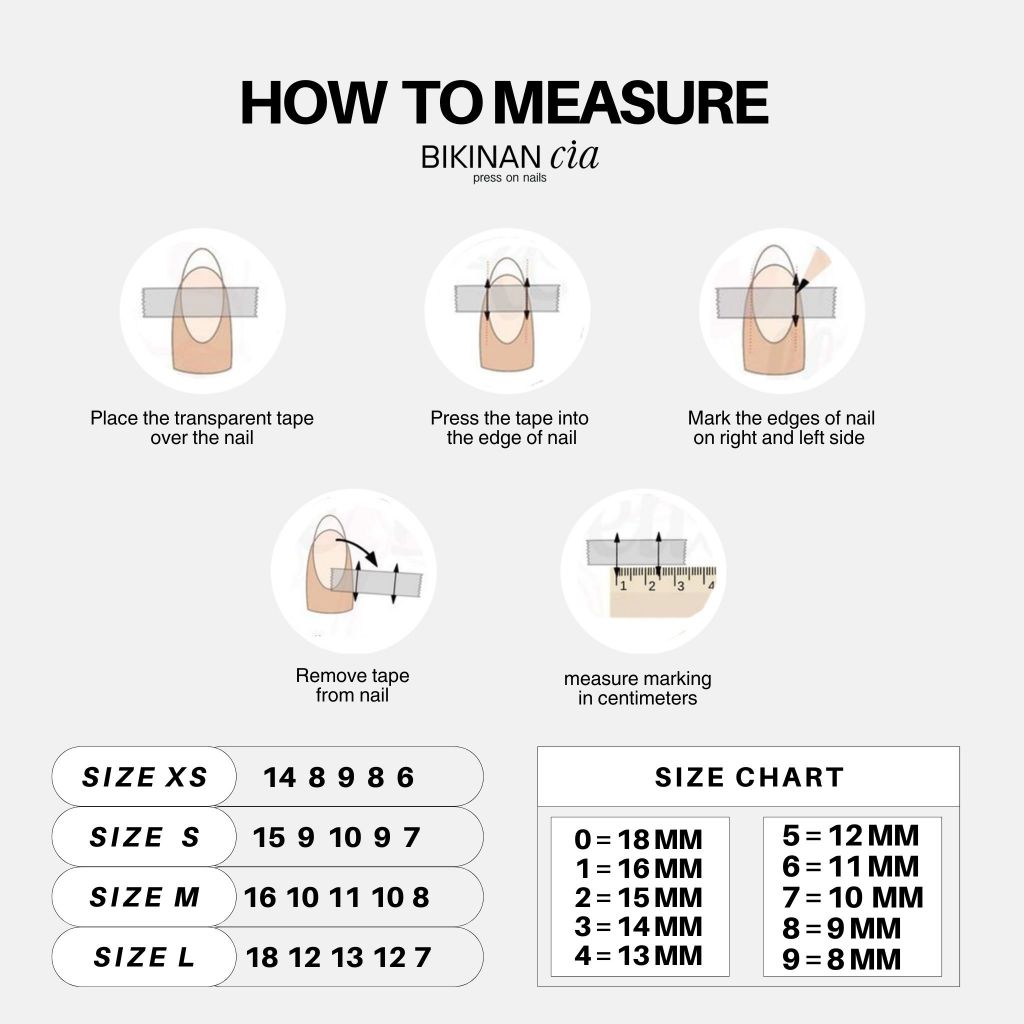 HOW TO MEASURE
BIKINAN cia
press on nails

Place the transparent tape over the nail

Press the tape into the edge of nail

Mark the edges of nail on right and left side

Remove tape from nail

1 2 3 4

measure marking in centimeters

| SIZE XS | 14 8 9 8 6 |
|---|---|
| SIZE S | 15 9 10 9 7 |
| SIZE M | 16 10 11 10 8 |
| SIZE L | 18 12 13 12 7 |

SIZE CHART

0 = 18 MM
1 = 16 MM
2 = 15 MM
3 = 14 MM
4 = 13 MM

5 = 12 MM
6 = 11 MM
7 = 10 MM
8 = 9 MM
9 = 8 MM