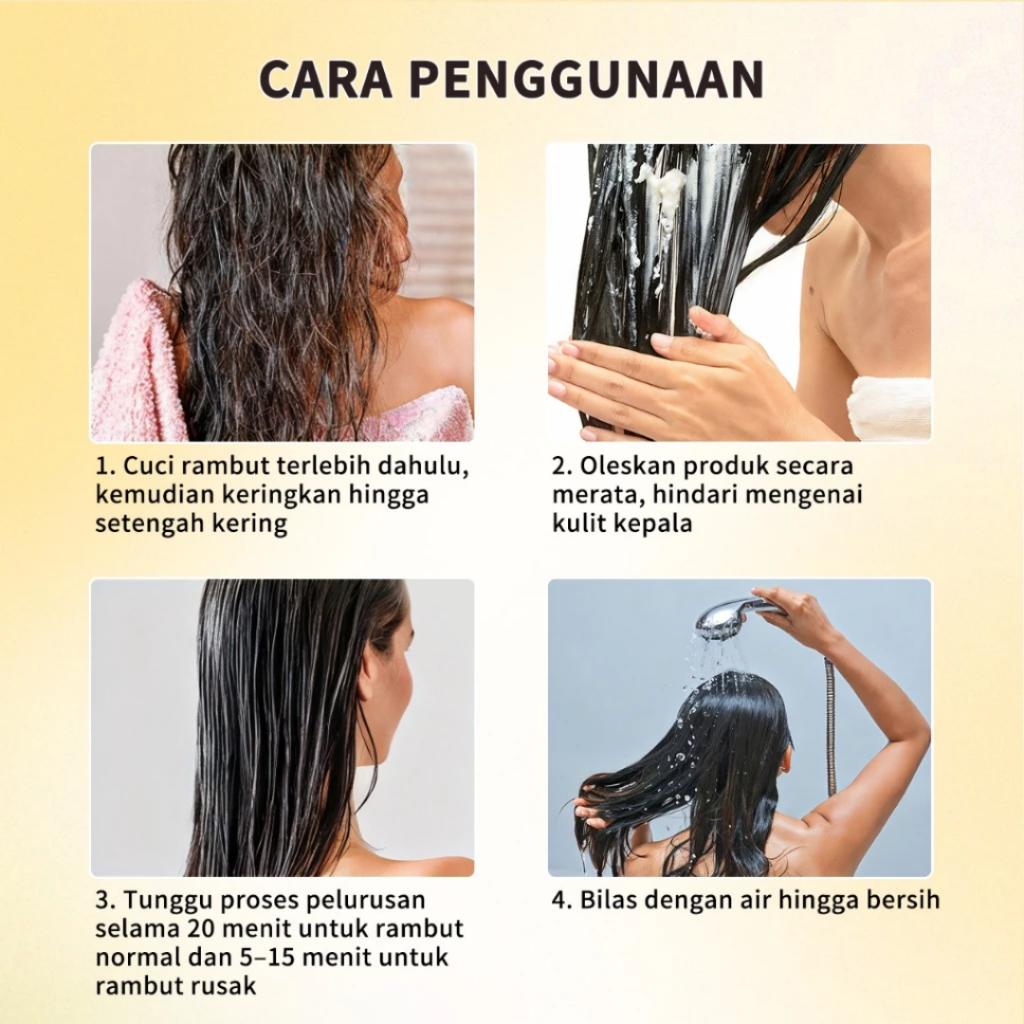 CARA PENGGUNAAN

1. Cuci rambut terlebih dahulu, kemudian keringkan hingga setengah kering

2. Oleskan produk secara merata, hindari mengenai kulit kepala

3. Tunggu proses pelurusan selama 20 menit untuk rambut normal dan 5–15 menit untuk rambut rusak

4. Bilas dengan air hingga bersih