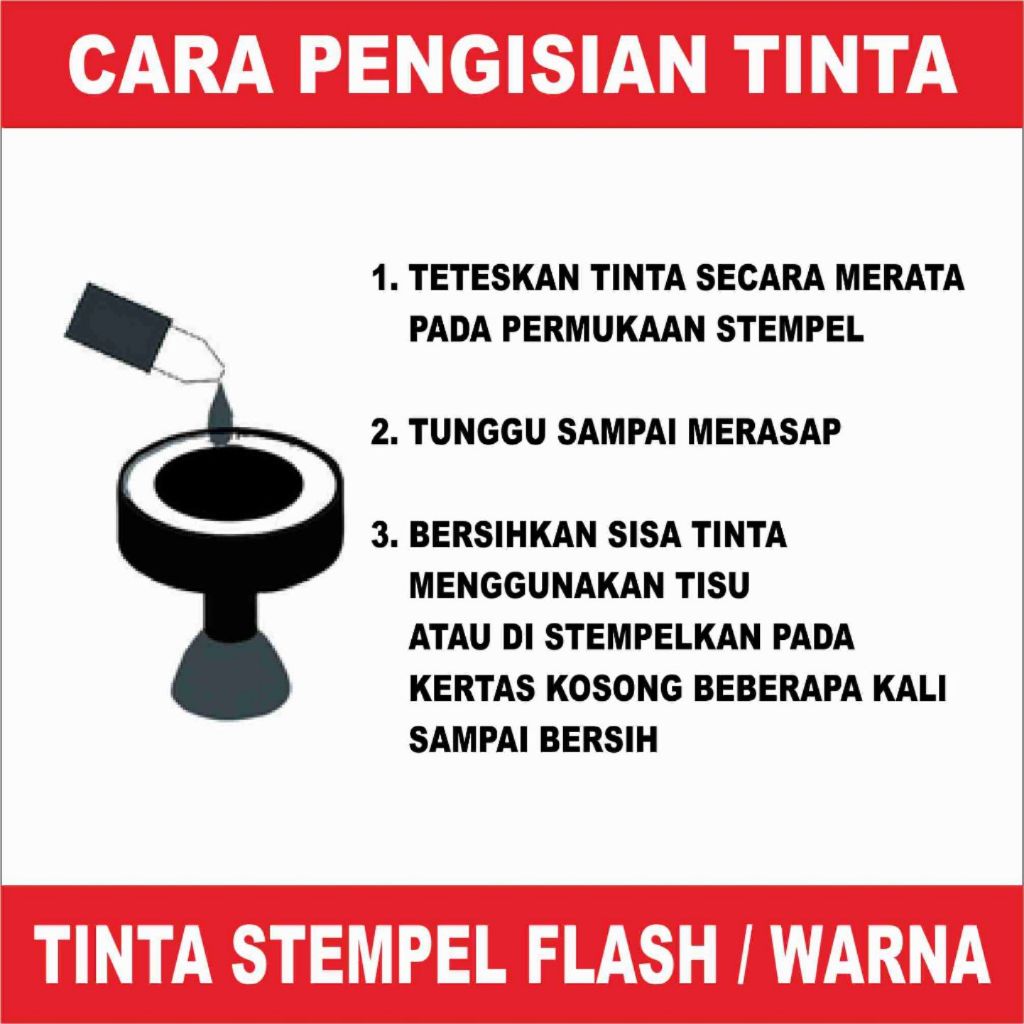 CARA PENGISIAN TINTA

1. TETESKAN TINTA SECARA MERATA PADA PERMUKAAN STEMPEL

2. TUNGGU SAMPAI MERASAP

3. BERSIHKAN SISA TINTA MENGGUNAKAN TISU ATAU DI STEMPELKAN PADA KERTAS KOSONG BEBERAPA KALI SAMPAI BERSIH

TINTA STEMPEL FLASH / WARNA