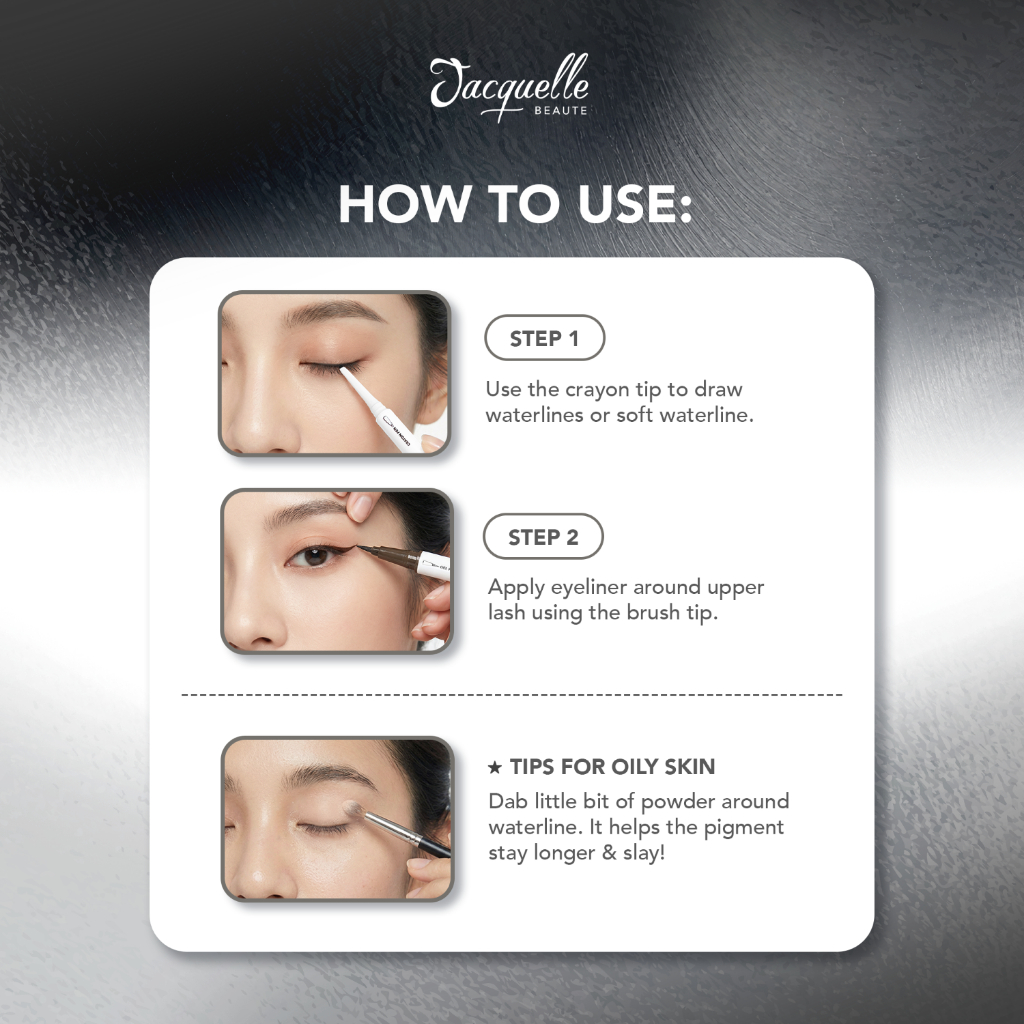 Jacquelle
BEAUTE

HOW TO USE:

STEP 1

Use the crayon tip to draw waterlines or soft waterline.

STEP 2

Apply eyeliner around upper lash using the brush tip.

★ TIPS FOR OILY SKIN

Dab little bit of powder around waterline. It helps the pigment stay longer & slay!