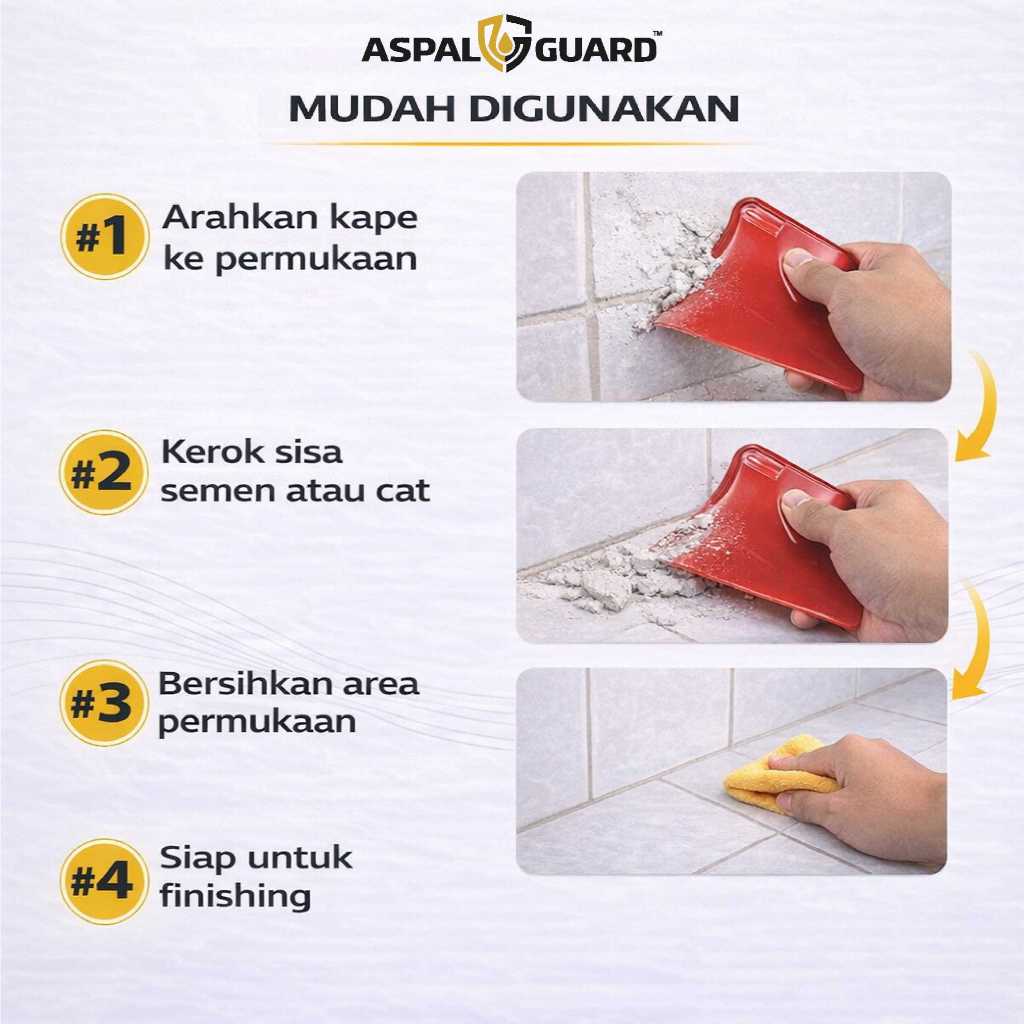 ASPAL GUARD™

MUDAH DIGUNAKAN

#1 Arahkan kape ke permukaan

#2 Kerok sisa semen atau cat

#3 Bersihkan area permukaan

#4 Siap untuk finishing