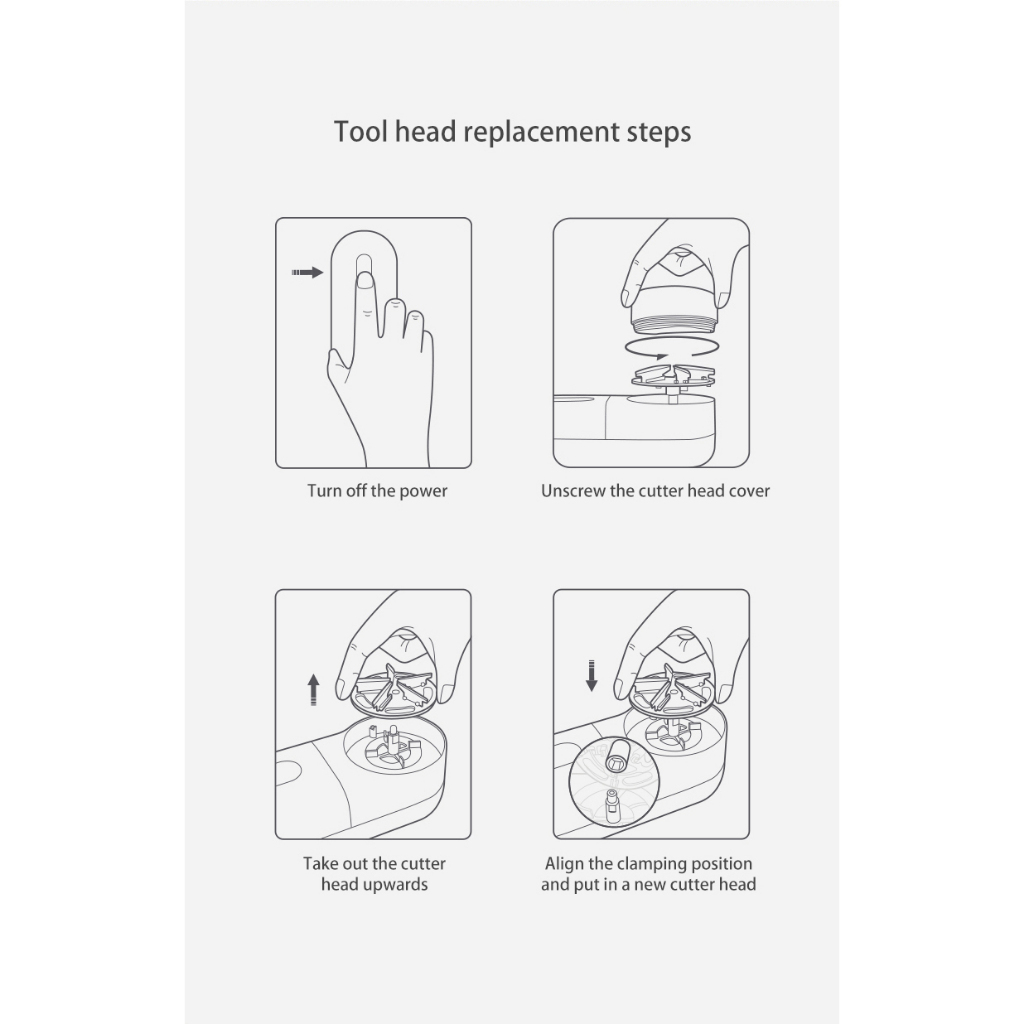 Tool head replacement steps

Turn off the power

Unscrew the cutter head cover

Take out the cutter head upwards

Align the clamping position and put in a new cutter head