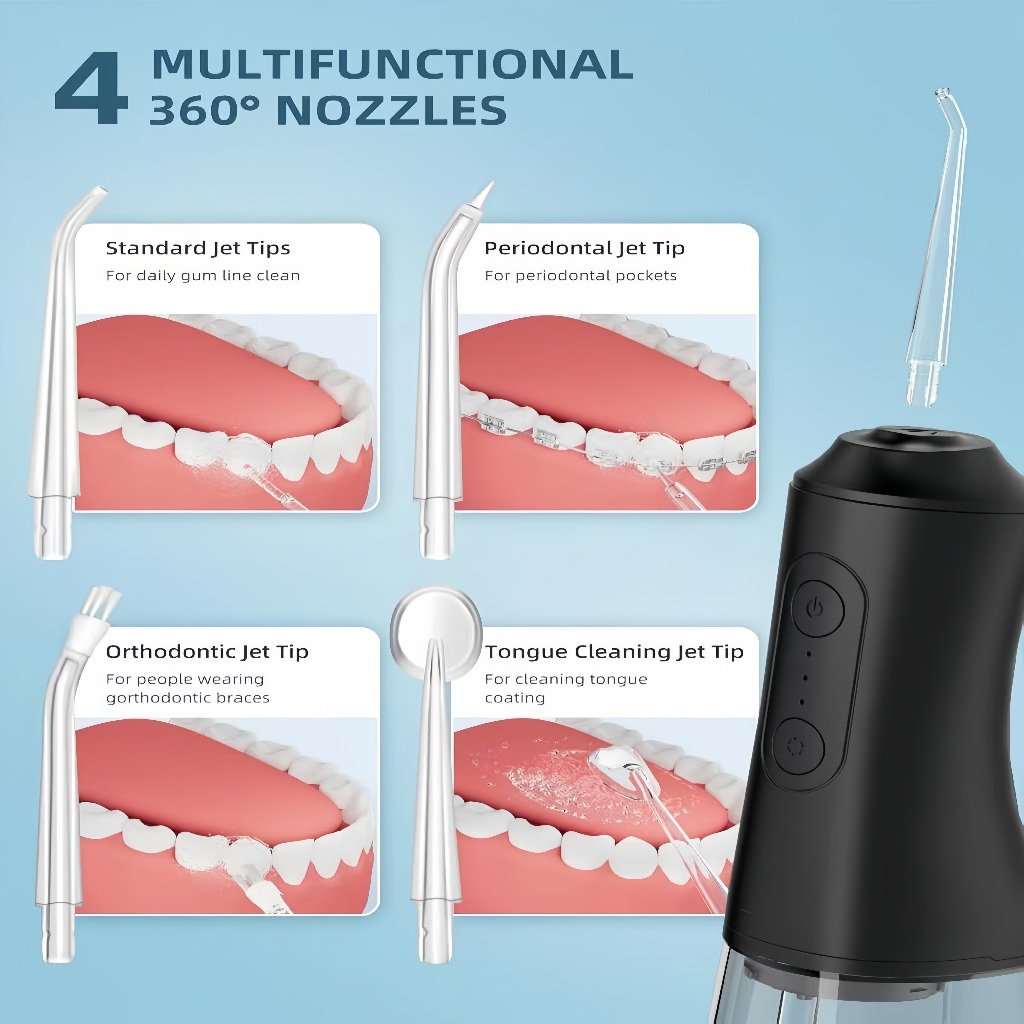 4 MULTIFUNCTIONAL 360° NOZZLES

Standard Jet Tips
For daily gum line clean

Periodontal Jet Tip
For periodontal pockets

Orthodontic Jet Tip
For people wearing gorthodontic braces

Tongue Cleaning Jet Tip
For cleaning tongue coating