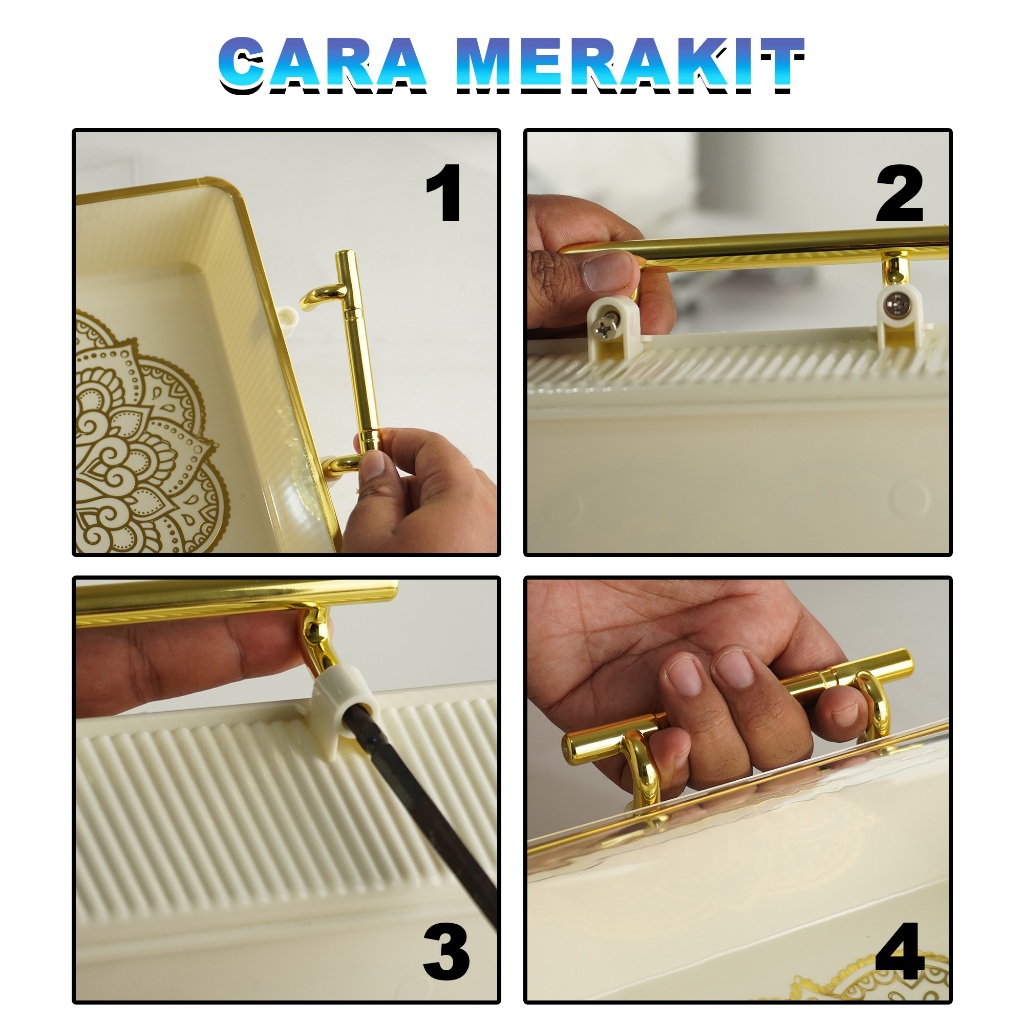 CARA MERAKIT

1

2

3

4