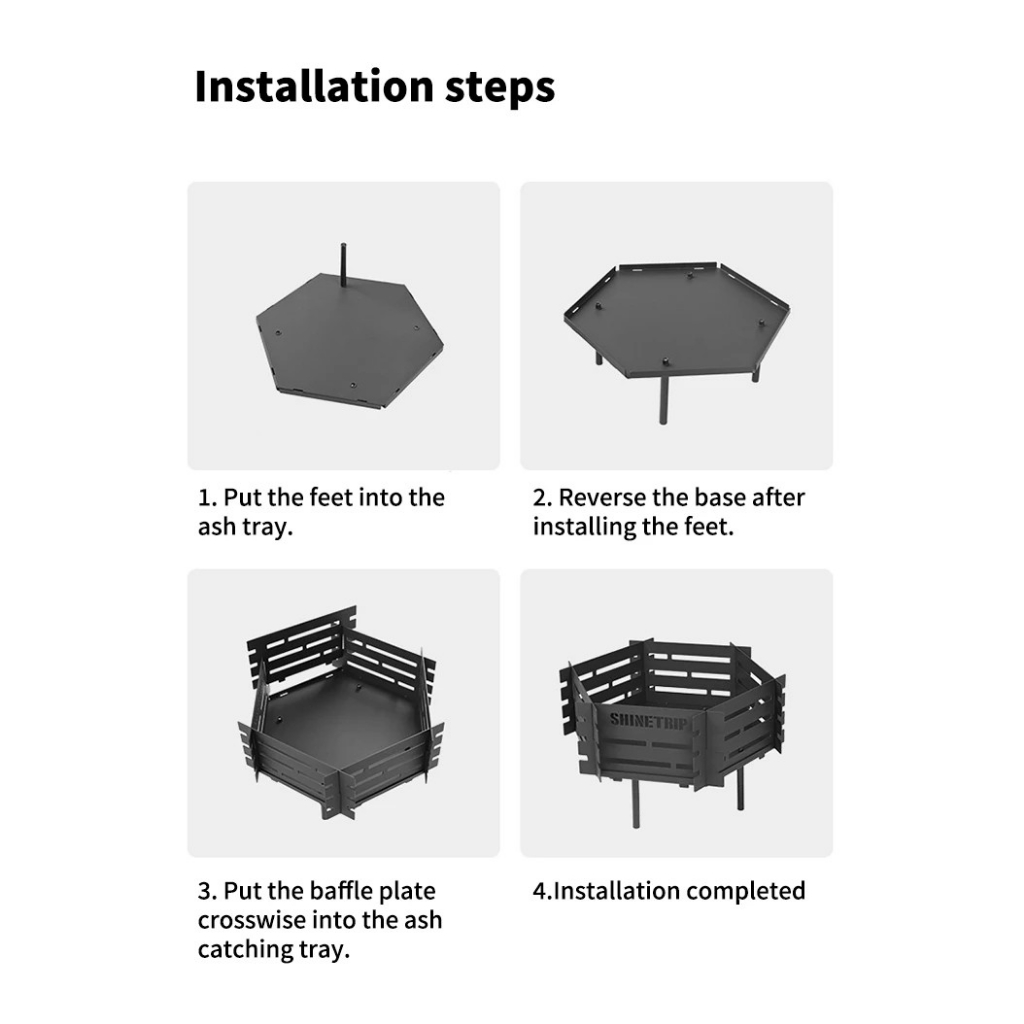 Installation steps

1. Put the feet into the ash tray.

2. Reverse the base after installing the feet.

SHINETRIP

3. Put the baffle plate crosswise into the ash catching tray.

4.Installation completed