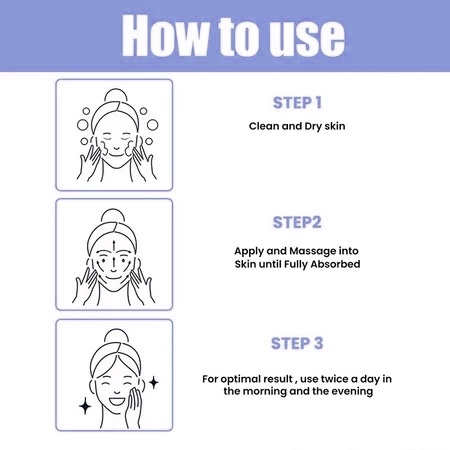 How to use

STEP 1

Clean and Dry skin

STEP2

Apply and Massage into Skin until Fully Absorbed

STEP 3

For optimal result , use twice a day in the morning and the evening