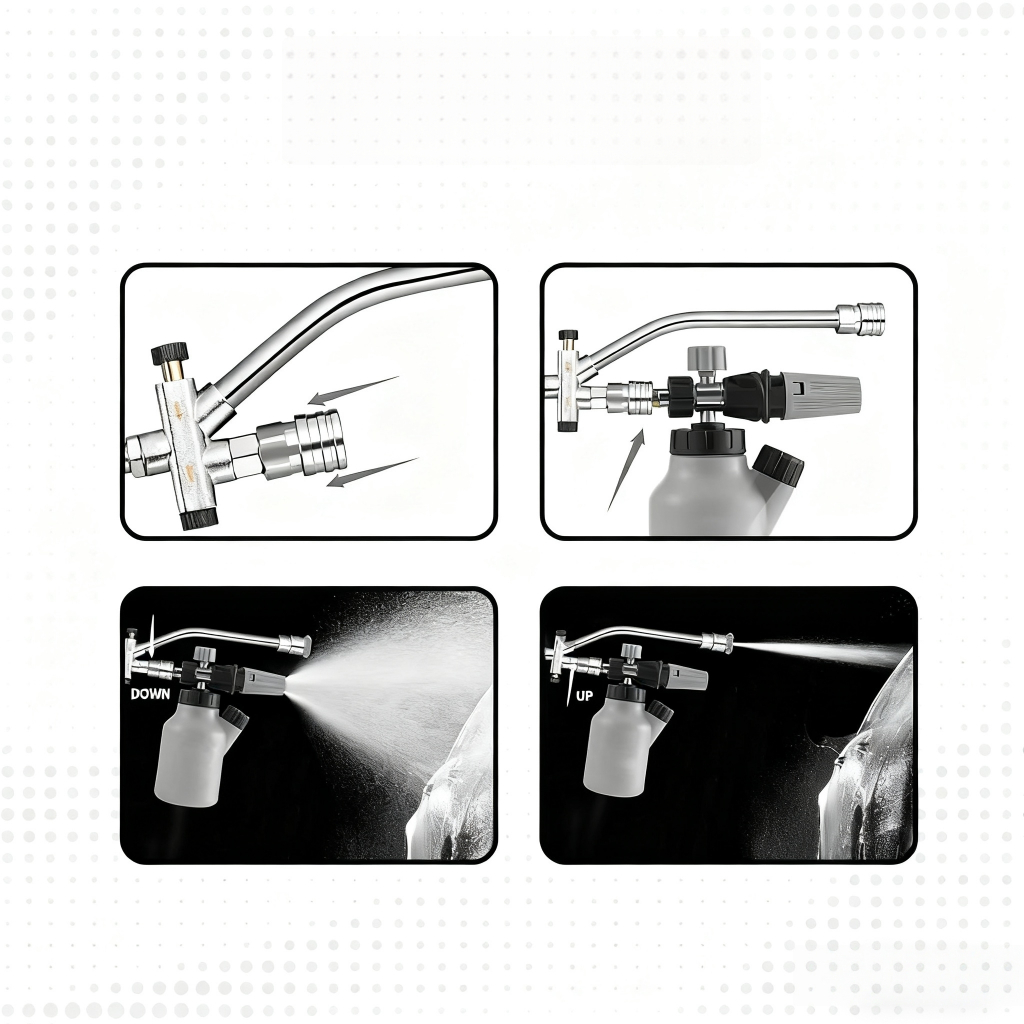 DOWN

UP