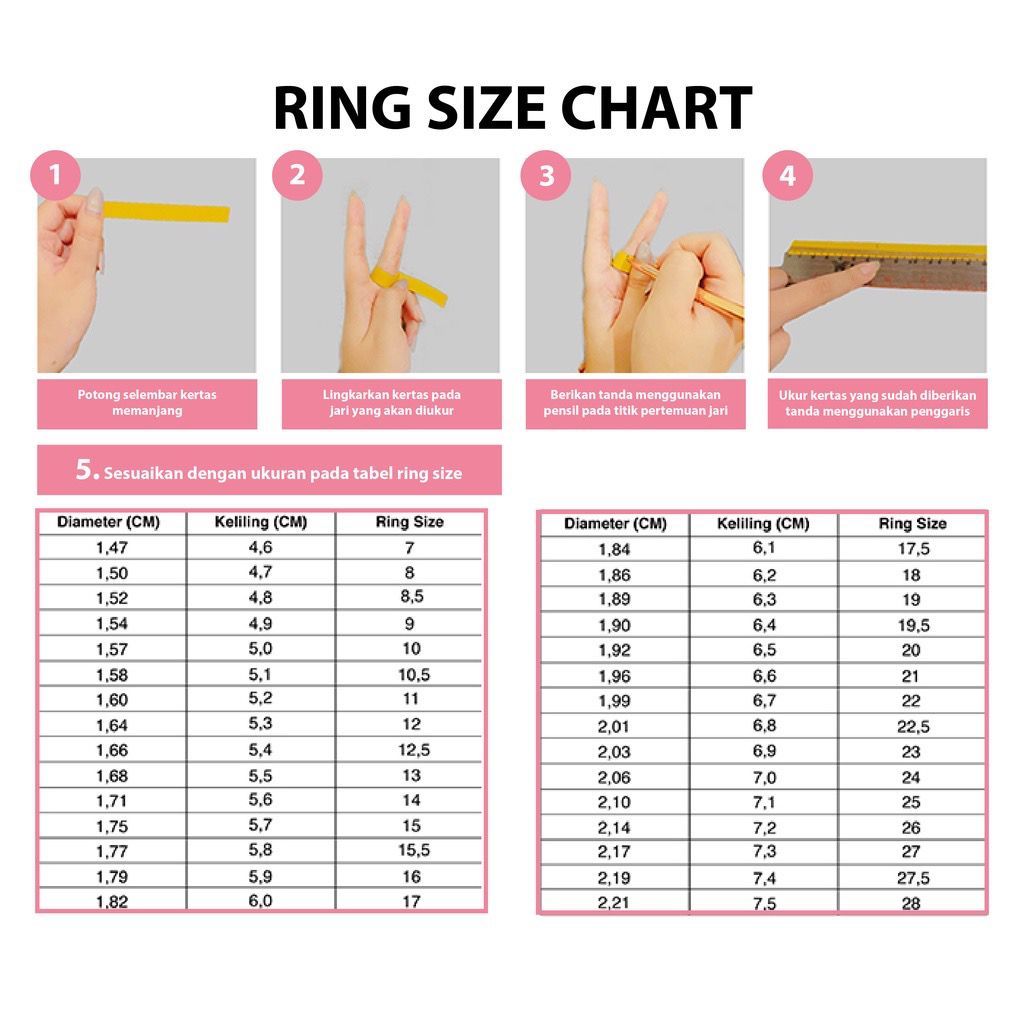 RING SIZE CHART

1

Potong selembar kertas memanjang

2

Lingkarkan kertas pada jari yang akan diukur

3

Berikan tanda menggunakan pensil pada titik pertemuan jari

4

Ukur kertas yang sudah diberikan tanda menggunakan penggaris

5. Sesuaikan dengan ukuran pada tabel ring size

| Diameter (CM) | Keliling (CM) | Ring Size |
|---|---|---|
| 1,47 | 4,6 | 7 |
| 1,50 | 4,7 | 8 |
| 1,52 | 4,8 | 8,5 |
| 1,54 | 4,9 | 9 |
| 1,57 | 5,0 | 10 |
| 1,58 | 5,1 | 10,5 |
| 1,60 | 5,2 | 11 |
| 1,64 | 5,3 | 12 |
| 1,66 | 5,4 | 12,5 |
| 1,68 | 5,5 | 13 |
| 1,71 | 5,6 | 14 |
| 1,75 | 5,7 | 15 |
| 1,77 | 5,8 | 15,5 |
| 1,79 | 5,9 | 16 |
| 1,82 | 6,0 | 17 |

| Diameter (CM) | Keliling (CM) | Ring Size |
|---|---|---|
| 1,84 | 6,1 | 17,5 |
| 1,86 | 6,2 | 18 |
| 1,89 | 6,3 | 19 |
| 1,90 | 6,4 | 19,5 |
| 1,92 | 6,5 | 20 |
| 1,96 | 6,6 | 21 |
| 1,99 | 6,7 | 22 |
| 2,01 | 6,8 | 22,5 |
| 2,03 | 6,9 | 23 |
| 2,06 | 7,0 | 24 |
| 2,10 | 7,1 | 25 |
| 2,14 | 7,2 | 26 |
| 2,17 | 7,3 | 27 |
| 2,19 | 7,4 | 27,5 |
| 2,21 | 7,5 | 28 |