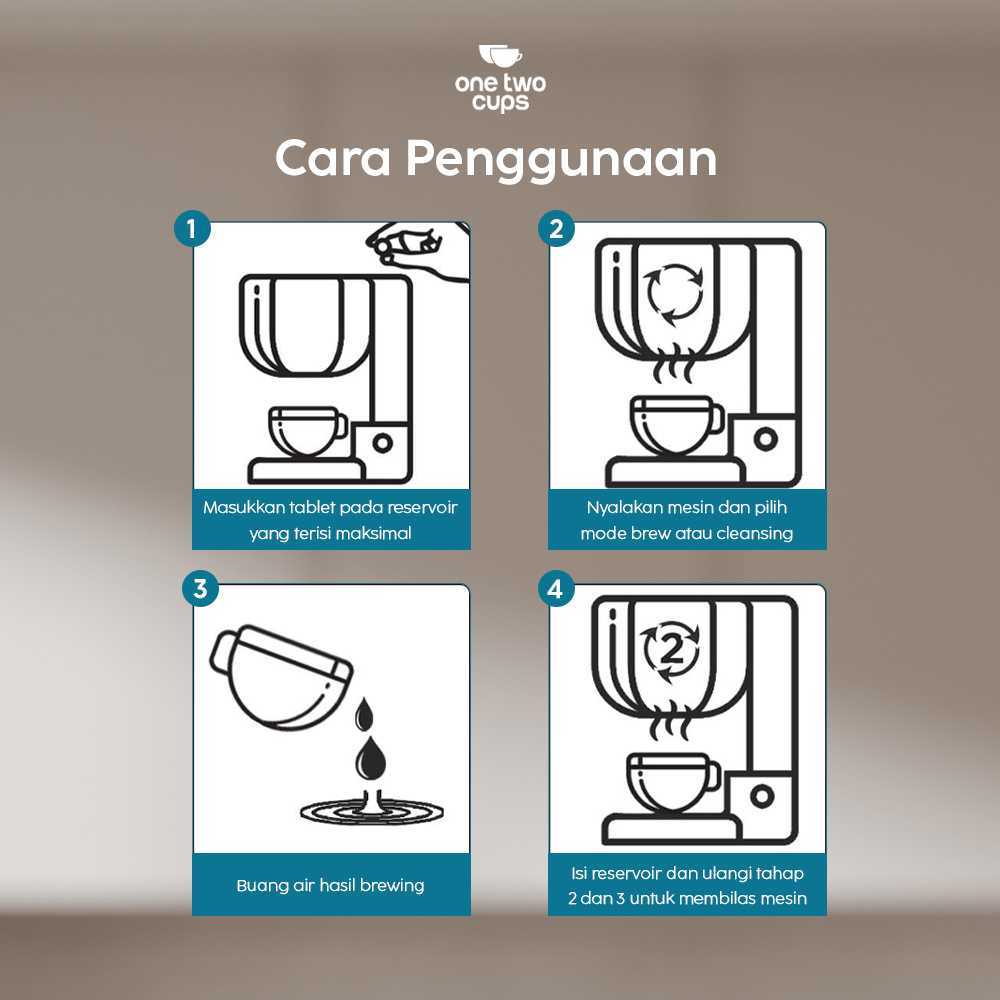 one two cups

Cara Penggunaan

1

Masukkan tablet pada reservoir yang terisi maksimal

2

Nyalakan mesin dan pilih mode brew atau cleansing

3

Buang air hasil brewing

4

2

Isi reservoir dan ulangi tahap 2 dan 3 untuk membilas mesin