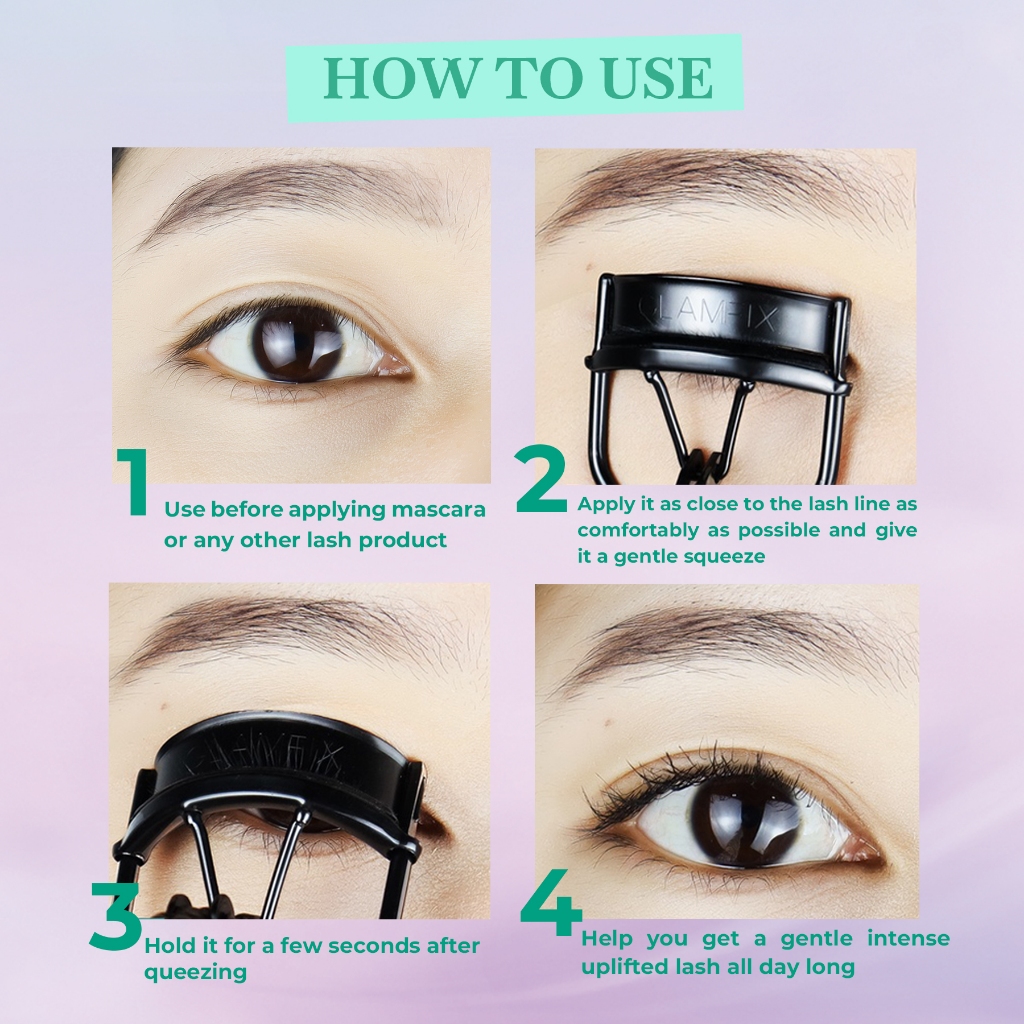 HOW TO USE

GLAMFIX

1 Use before applying mascara or any other lash product

2 Apply it as close to the lash line as comfortably as possible and give it a gentle squeeze

GLAMFIX

3 Hold it for a few seconds after queezing

4 Help you get a gentle intense uplifted lash all day long