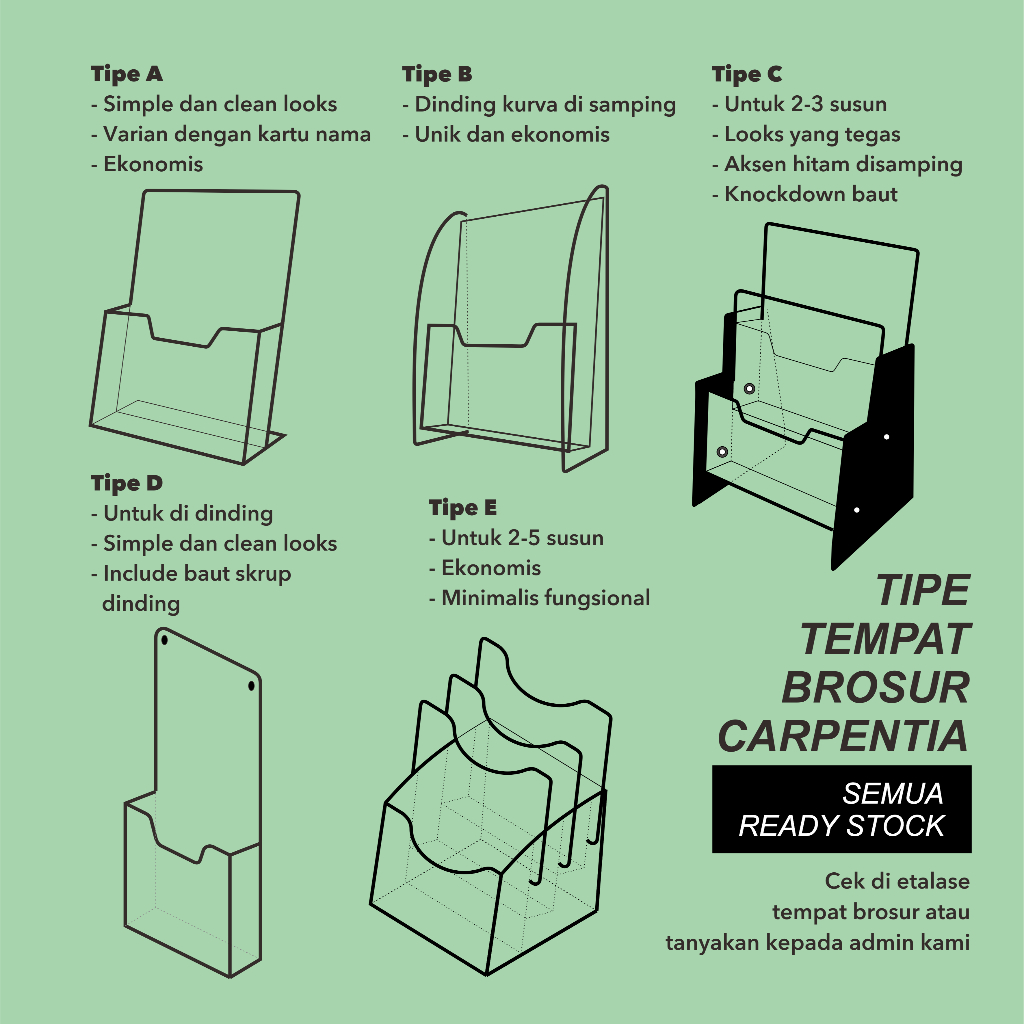 Tipe A
- Simple dan clean looks
- Varian dengan kartu nama
- Ekonomis

Tipe B
- Dinding kurva di samping
- Unik dan ekonomis

Tipe C
- Untuk 2-3 susun
- Looks yang tegas
- Aksen hitam disamping
- Knockdown baut

Tipe D
- Untuk di dinding
- Simple dan clean looks
- Include baut skrup dinding

Tipe E
- Untuk 2-5 susun
- Ekonomis
- Minimalis fungsional

TIPE TEMPAT BROSUR CARPENTIA

SEMUA READY STOCK

Cek di etalase tempat brosur atau tanyakan kepada admin kami