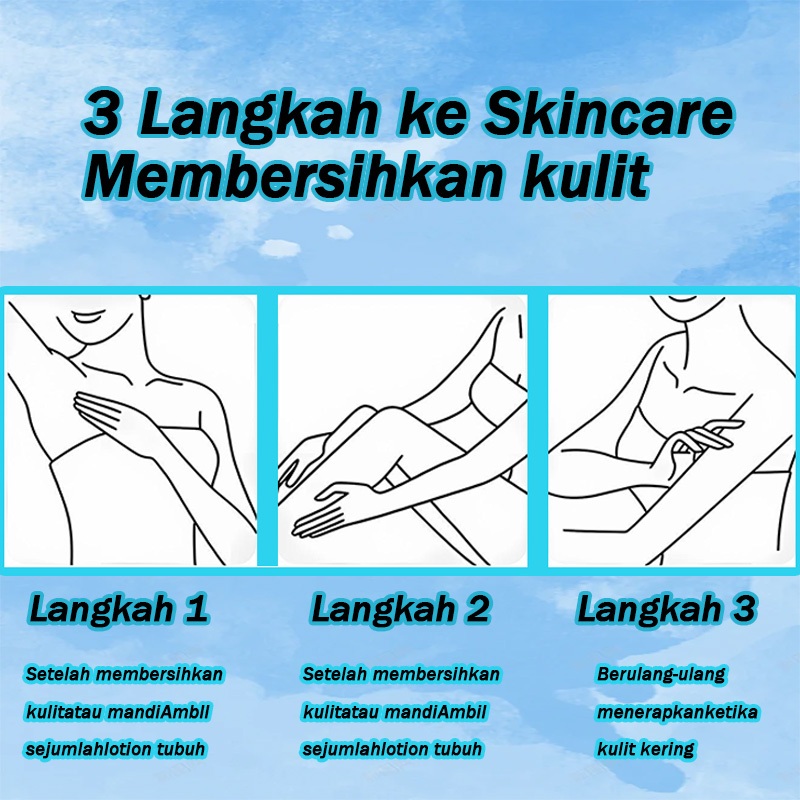 3 Langkah ke Skincare Membersihkan kulit

Langkah 1

Setelah membersihkan kulitatau mandiAmbil sejumlahlotion tubuh

Langkah 2

Setelah membersihkan kulitatau mandiAmbil sejumlahlotion tubuh

Langkah 3

Berulang-ulang menerapkanketika kulit kering