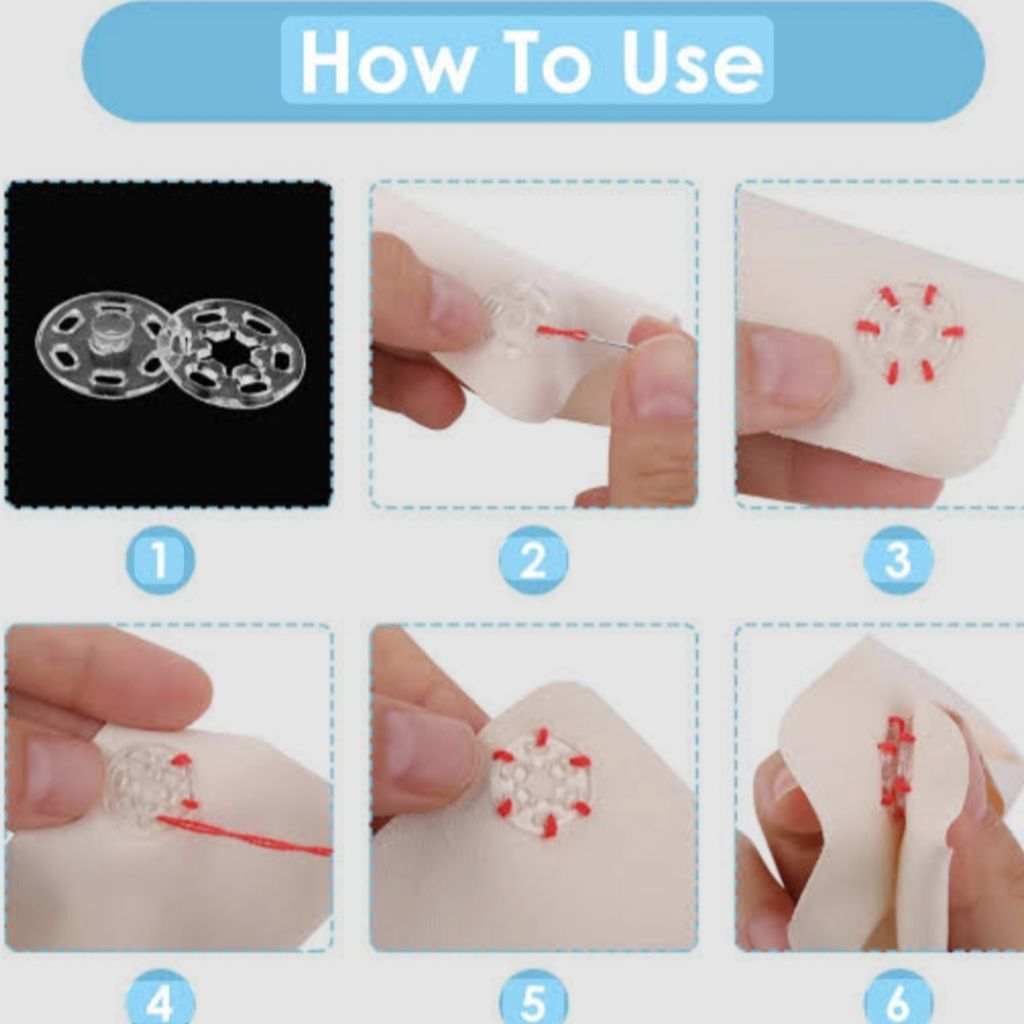 How To Use

1

2

3

4

5

6