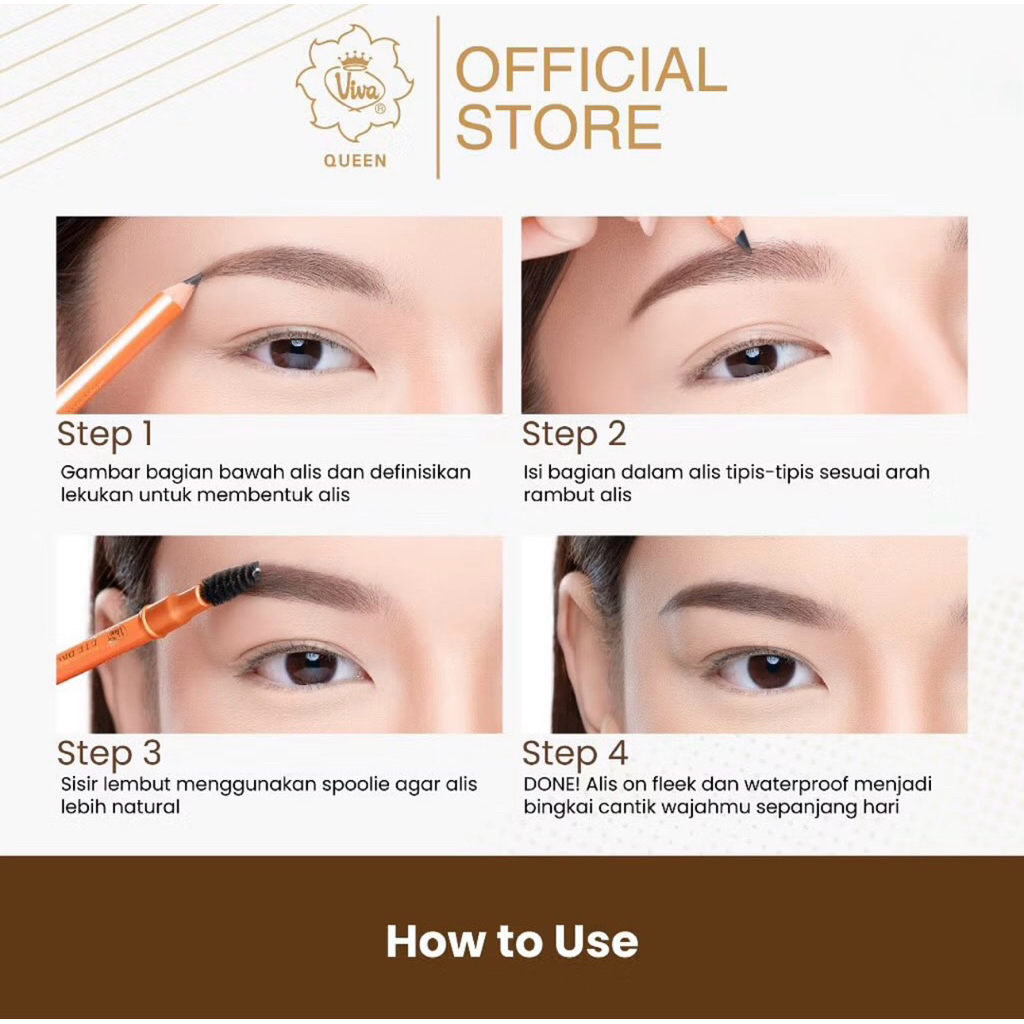 Viva®
QUEEN

OFFICIAL STORE

Step 1
Gambar bagian bawah alis dan definisikan lekukan untuk membentuk alis

Step 2
Isi bagian dalam alis tipis-tipis sesuai arah rambut alis

Step 3
Sisir lembut menggunakan spoolie agar alis lebih natural

Step 4
DONE! Alis on fleek dan waterproof menjadi bingkai cantik wajahmu sepanjang hari

How to Use