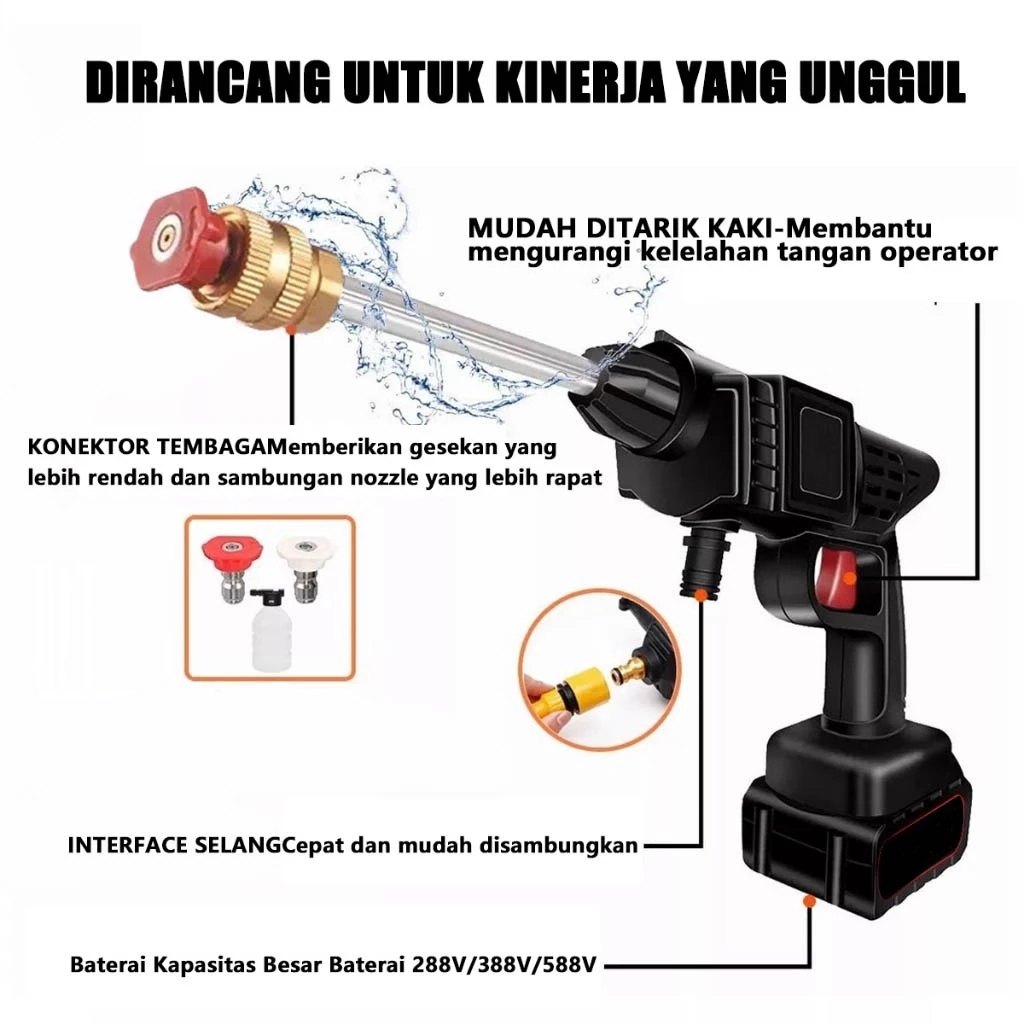 DIRANCANG UNTUK KINERJA YANG UNGGUL

MUDAH DITARIK KAKI-Membantu mengurangi kelelahan tangan operator

KONEKTOR TEMBAGAMemberikan gesekan yang lebih rendah dan sambungan nozzle yang lebih rapat

INTERFACE SELANGCepat dan mudah disambungkan

Baterai Kapasitas Besar Baterai 288V/388V/588V