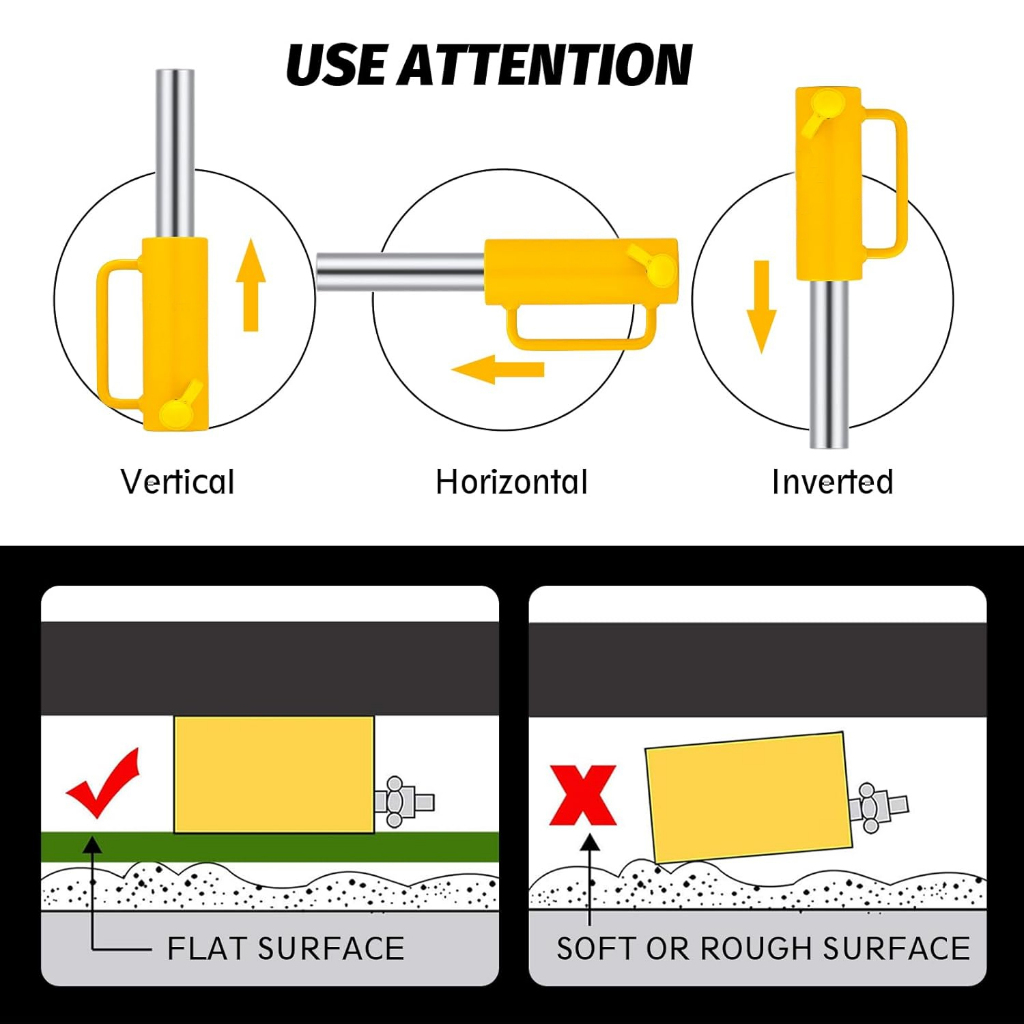 USE ATTENTION

Vertical

Horizontal

Inverted

FLAT SURFACE

SOFT OR ROUGH SURFACE