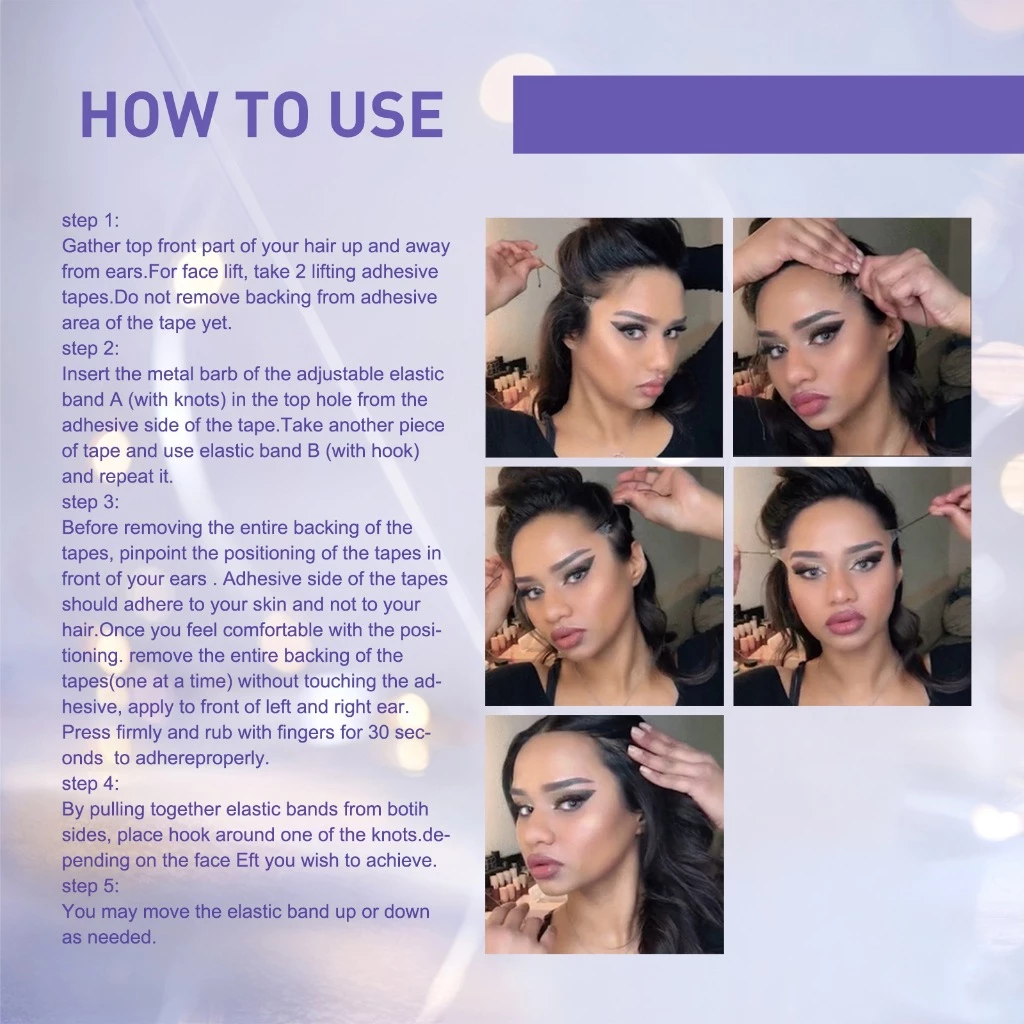 HOW TO USE

step 1:
Gather top front part of your hair up and away from ears.For face lift, take 2 lifting adhesive tapes.Do not remove backing from adhesive area of the tape yet.
step 2:
Insert the metal barb of the adjustable elastic band A (with knots) in the top hole from the adhesive side of the tape.Take another piece of tape and use elastic band B (with hook) and repeat it.
step 3:
Before removing the entire backing of the tapes, pinpoint the positioning of the tapes in front of your ears . Adhesive side of the tapes should adhere to your skin and not to your hair.Once you feel comfortable with the positioning. remove the entire backing of the tapes(one at a time) without touching the adhesive, apply to front of left and right ear. Press firmly and rub with fingers for 30 seconds to adhereproperly.
step 4:
By pulling together elastic bands from botih sides, place hook around one of the knots.depending on the face Eft you wish to achieve.
step 5:
You may move the elastic band up or down as needed.