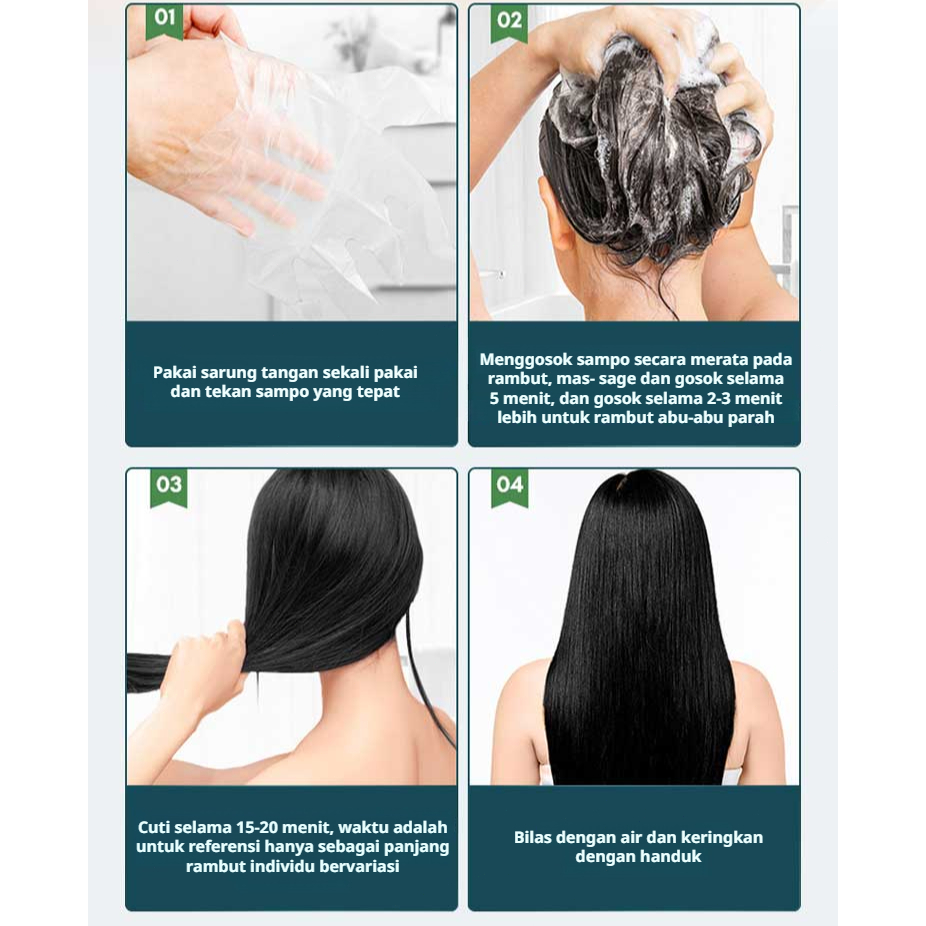 01

Pakai sarung tangan sekali pakai dan tekan sampo yang tepat

02

Menggosok sampo secara merata pada rambut, mas- sage dan gosok selama 5 menit, dan gosok selama 2-3 menit lebih untuk rambut abu-abu parah

03

Cuti selama 15-20 menit, waktu adalah untuk referensi hanya sebagai panjang rambut individu bervariasi

04

Bilas dengan air dan keringkan dengan handuk