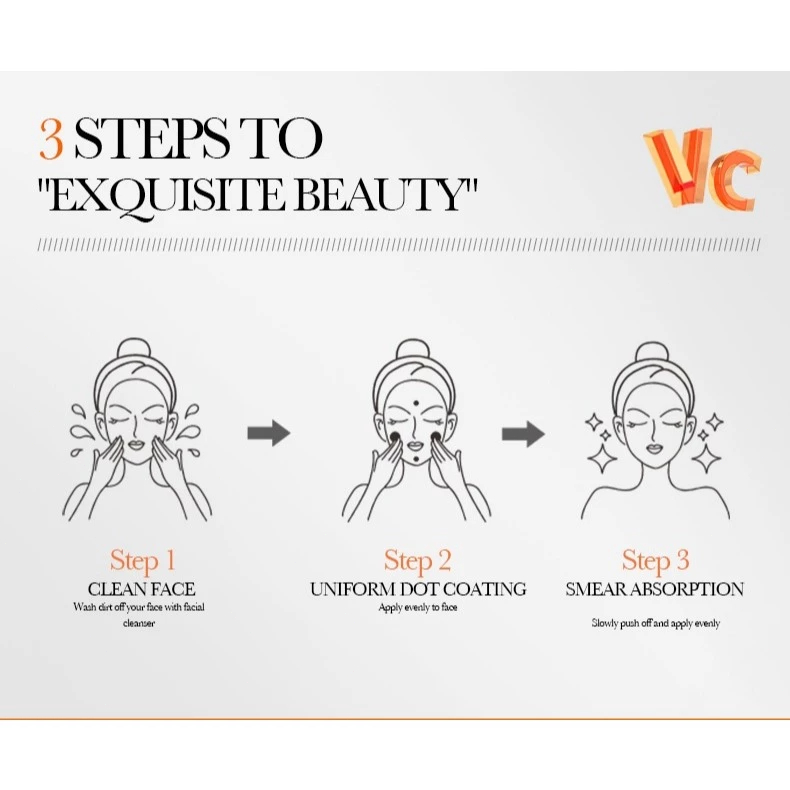 3 STEPS TO
"EXQUISITE BEAUTY"

VC

Step 1
CLEAN FACE
Wash dirt off your face with facial cleanser

Step 2
UNIFORM DOT COATING
Apply evenly to face

Step 3
SMEAR ABSORPTION
Slowly push off and apply evenly