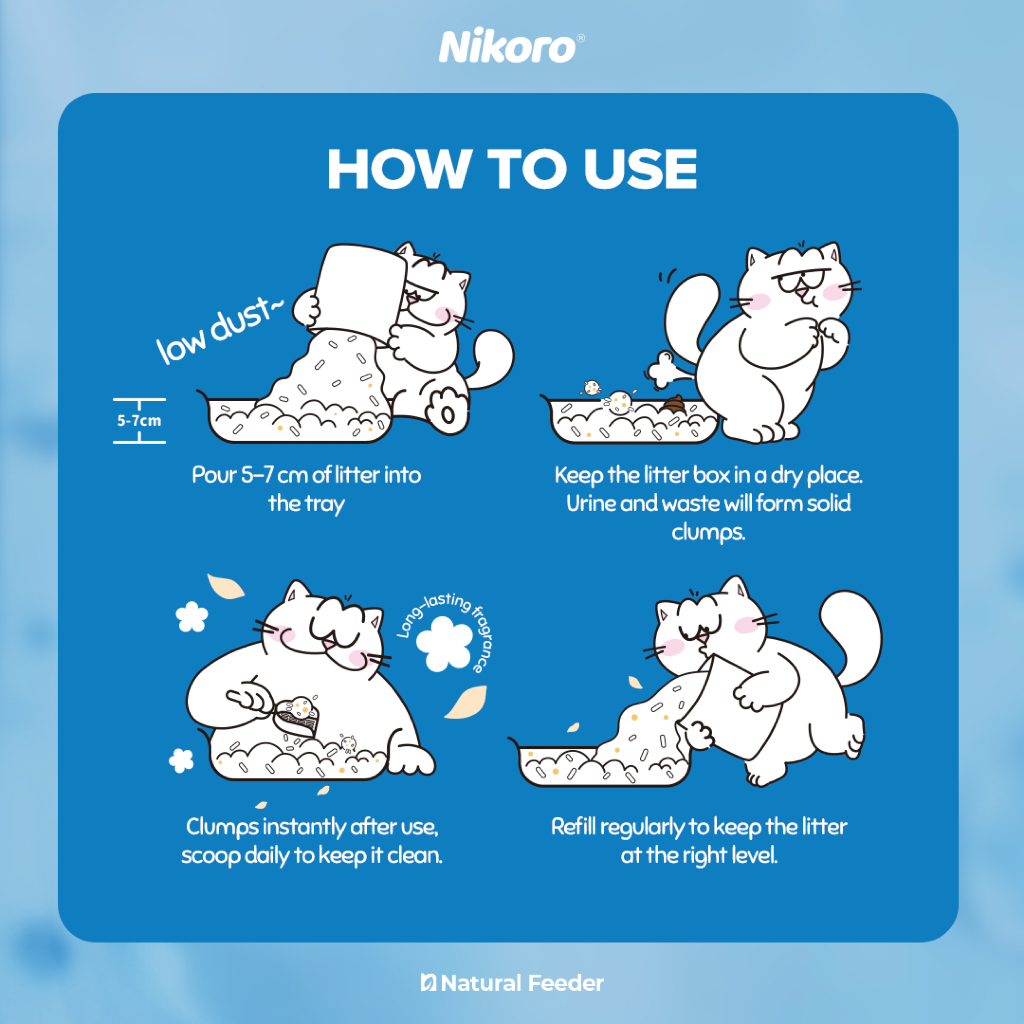 Nikoro®

HOW TO USE

low dust~

5-7cm

Pour 5–7 cm of litter into the tray

Keep the litter box in a dry place. Urine and waste will form solid clumps.

Long-lasting fragrance

Clumps instantly after use, scoop daily to keep it clean.

Refill regularly to keep the litter at the right level.

Natural Feeder